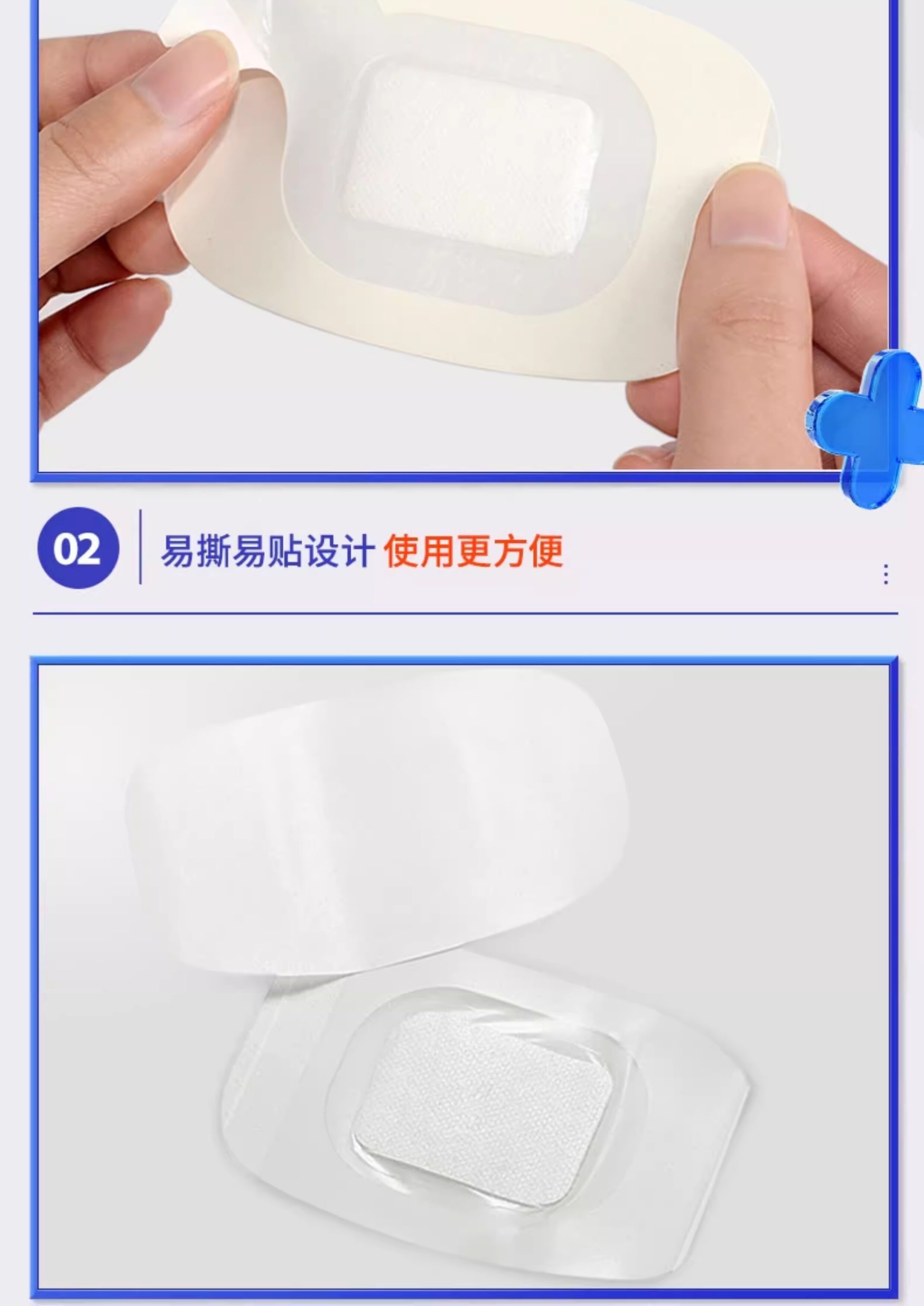 02

易撕易贴设计 使用更方便