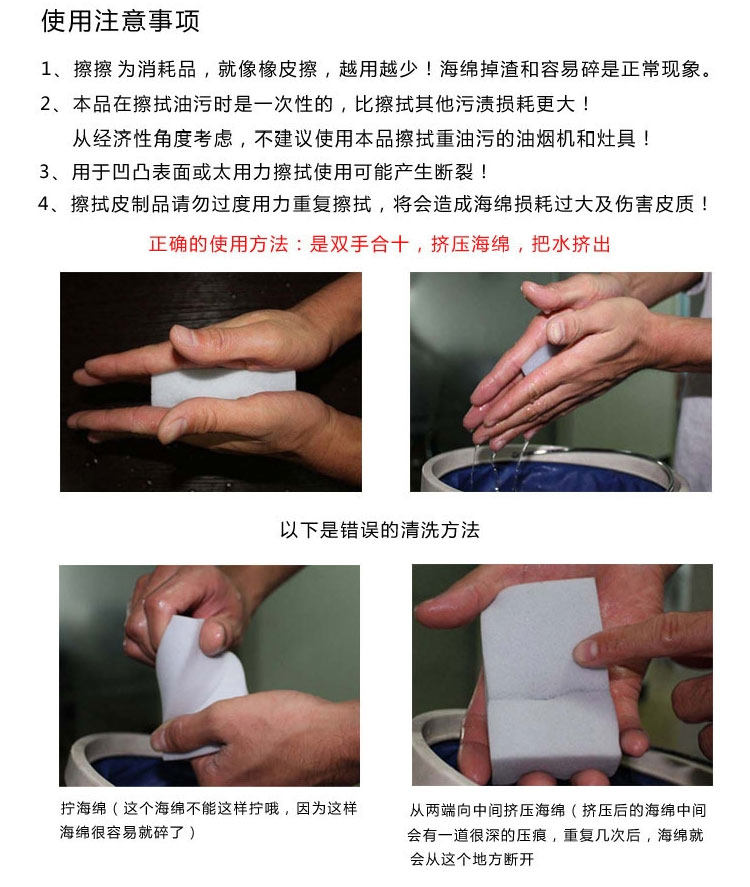 使用注意事项

1、擦擦 为消耗品，就像橡皮擦，越用越少！海绵掉渣和容易碎是正常现象。

2、本品在擦拭油污时是一次性的，比擦拭其他污渍损耗更大！
从经济性角度考虑，不建议使用本品擦拭重油污的油烟机和灶具！

3、用于凹凸表面或太用力擦拭使用可能产生断裂！

4、擦拭皮制品请勿过度用力重复擦拭，将会造成海绵损耗过大及伤害皮质！

正确的使用方法：是双手合十，挤压海绵，把水挤出

以下是错误的清洗方法

拧海绵（这个海绵不能这样拧哦，因为这样海绵很容易就碎了）

从两端向中间挤压海绵（挤压后的海绵中间会有一道很深的压痕，重复几次后，海绵就会从这个地方断开