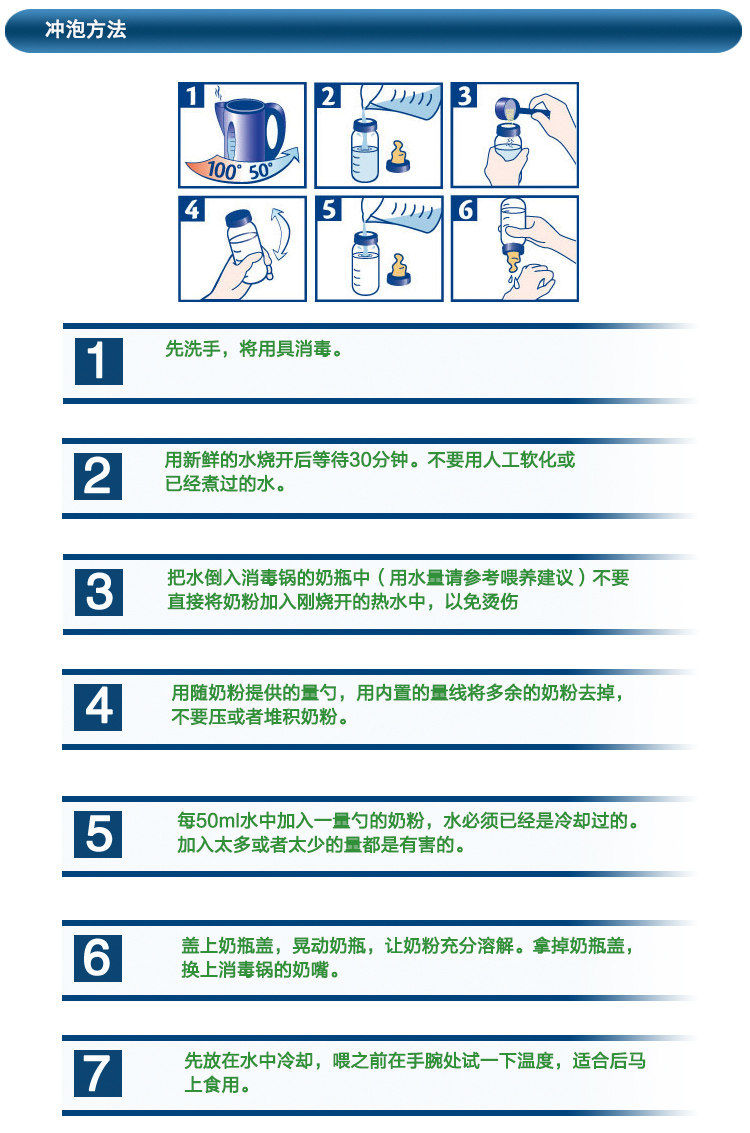 冲泡方法

1 100° 50°

2

3

4

5

6

1 先洗手，将用具消毒。

2 用新鲜的水烧开后等待30分钟。不要用人工软化或已经煮过的水。

3 把水倒入消毒锅的奶瓶中（用水量请参考喂养建议）不要直接将奶粉加入刚烧开的热水中，以免烫伤

4 用随奶粉提供的量勺，用内置的量线将多余的奶粉去掉，不要压或者堆积奶粉。

5 每50ml水中加入一量勺的奶粉，水必须已经是冷却过的。加入太多或者太少的量都是有害的。

6 盖上奶瓶盖，晃动奶瓶，让奶粉充分溶解。拿掉奶瓶盖，换上消毒锅的奶嘴。

7 先放在水中冷却，喂之前在手腕处试一下温度，适合后马上食用。