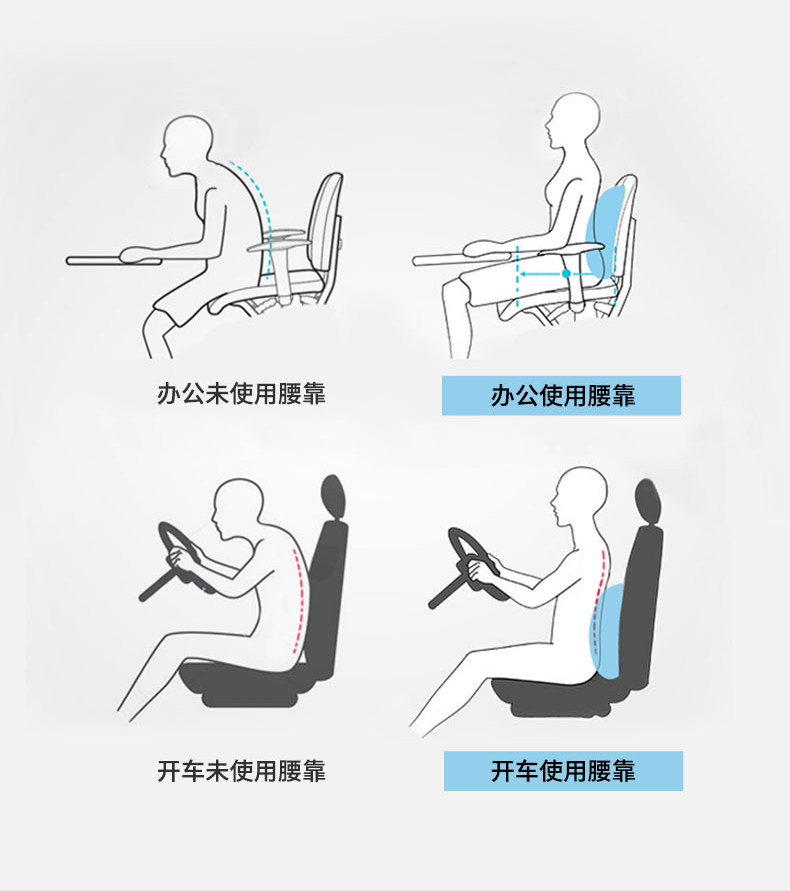 办公未使用腰靠

办公使用腰靠

开车未使用腰靠

开车使用腰靠