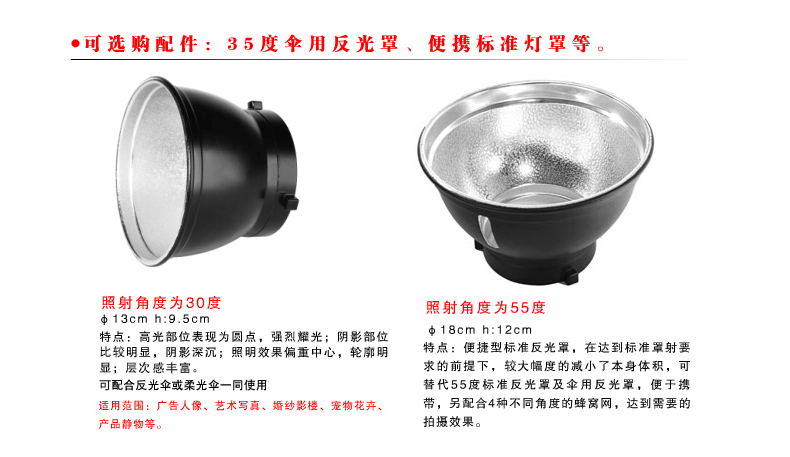 ●可选购配件：35度伞用反光罩、便携标准灯罩等。

照射角度为30度
ϕ13cm h:9.5cm
特点：高光部位表现为圆点，强烈耀光；阴影部位比较明显，阴影深沉；照明效果偏重中心，轮廓明显；层次感丰富。
可配合反光伞或柔光伞一同使用
适用范围：广告人像、艺术写真、婚纱影楼、宠物花卉、产品静物等。

照射角度为55度
ϕ18cm h:12cm
特点：便捷型标准反光罩，在达到标准罩射要求的前提下，较大幅度的减小了本身体积，可替代55度标准反光罩及伞用反光罩，便于携带，另配合4种不同角度的蜂窝网，达到需要的拍摄效果。