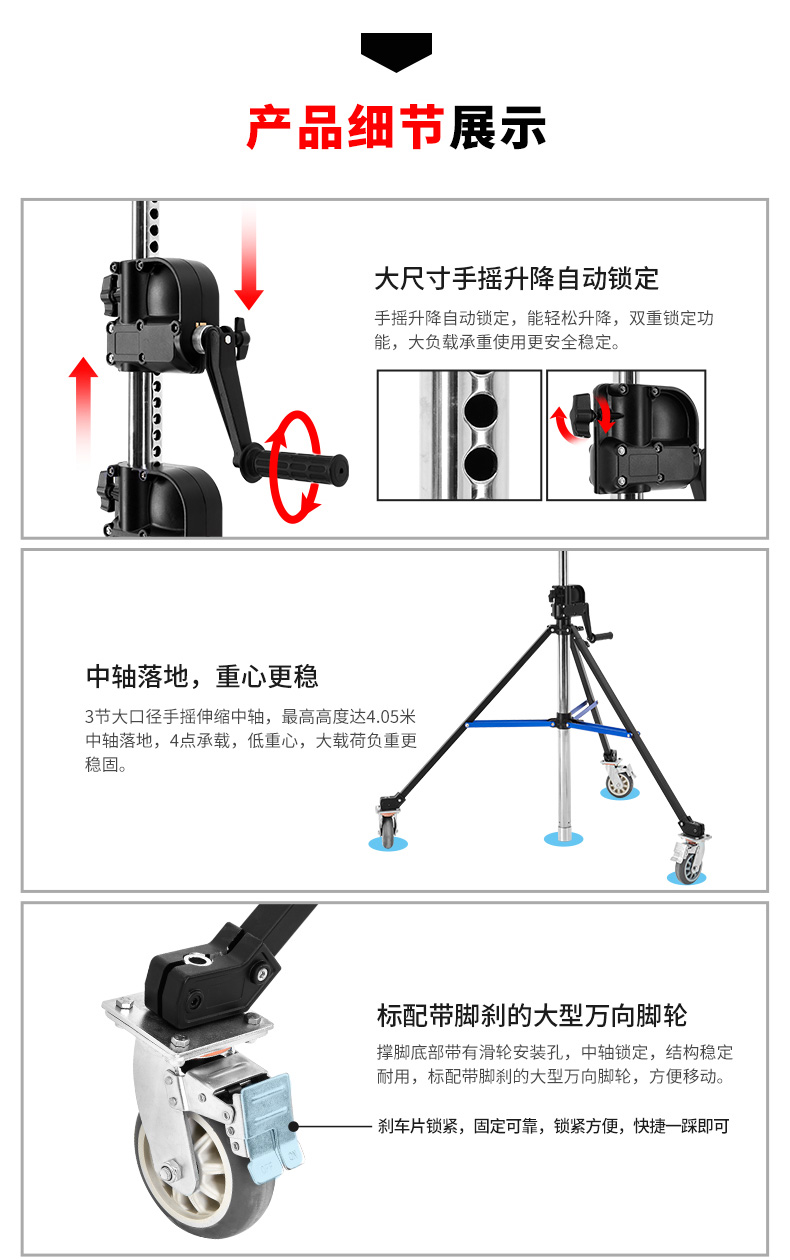 产品细节展示

大尺寸手摇升降自动锁定

手摇升降自动锁定，能轻松升降，双重锁定功能，大负载承重使用更安全稳定。

中轴落地，重心更稳

3节大口径手摇伸缩中轴，最高高度达4.05米中轴落地，4点承载，低重心，大载荷负重更稳固。

标配带脚刹的大型万向脚轮

撑脚底部带有滑轮安装孔，中轴锁定，结构稳定耐用，标配带脚刹的大型万向脚轮，方便移动。

刹车片锁紧，固定可靠，锁紧方便，快捷一踩即可