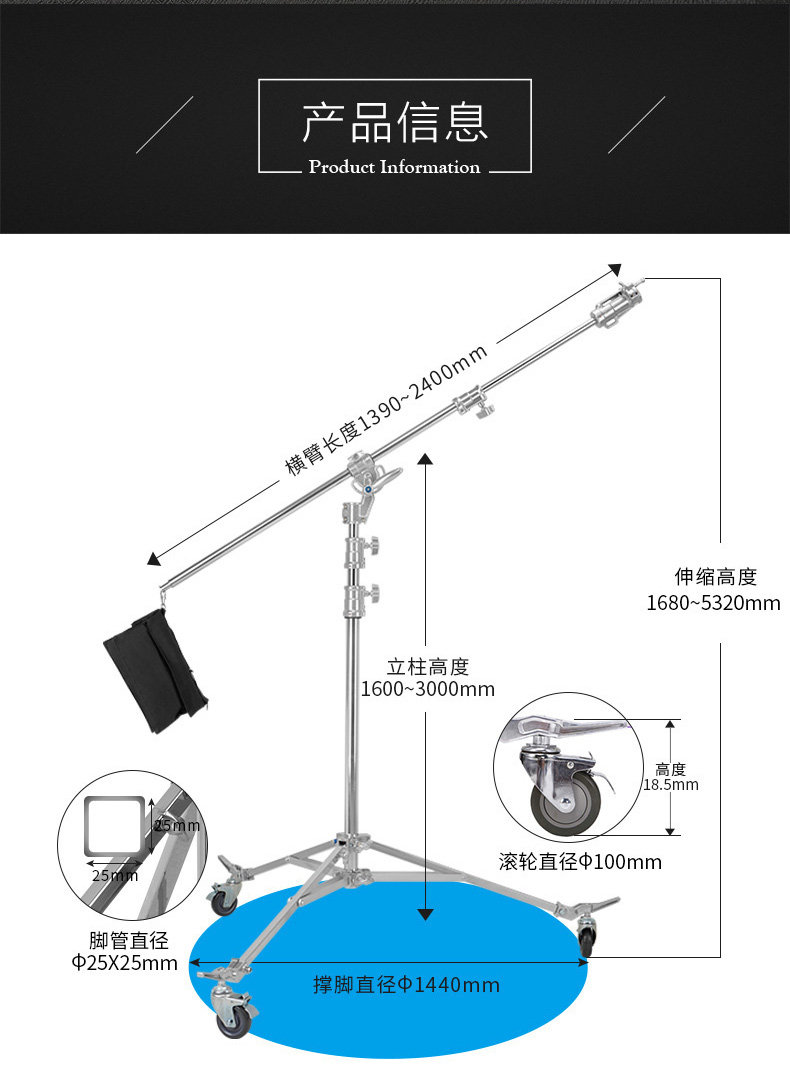 产品信息
Product Information

横臂长度1390~2400mm

伸缩高度
1680~5320mm

立柱高度
1600~3000mm

高度
18.5mm

滚轮直径Φ100mm

25mm

25mm

脚管直径
Φ25X25mm

撑脚直径Φ1440mm