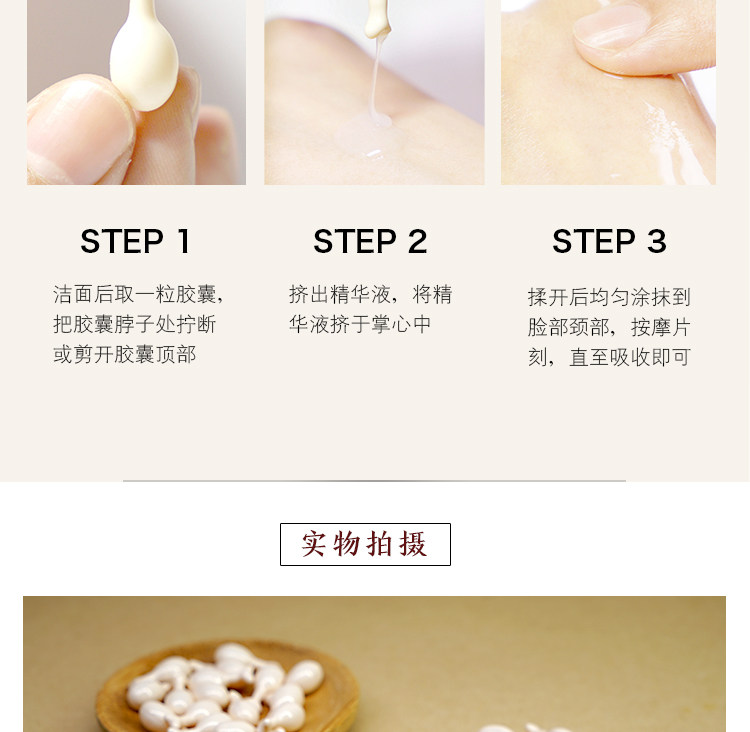 STEP 1

洁面后取一粒胶囊，把胶囊脖子处拧断或剪开胶囊顶部

STEP 2

挤出精华液，将精华液挤于掌心中

STEP 3

揉开后均匀涂抹到脸部颈部，按摩片刻，直至吸收即可

实物拍摄