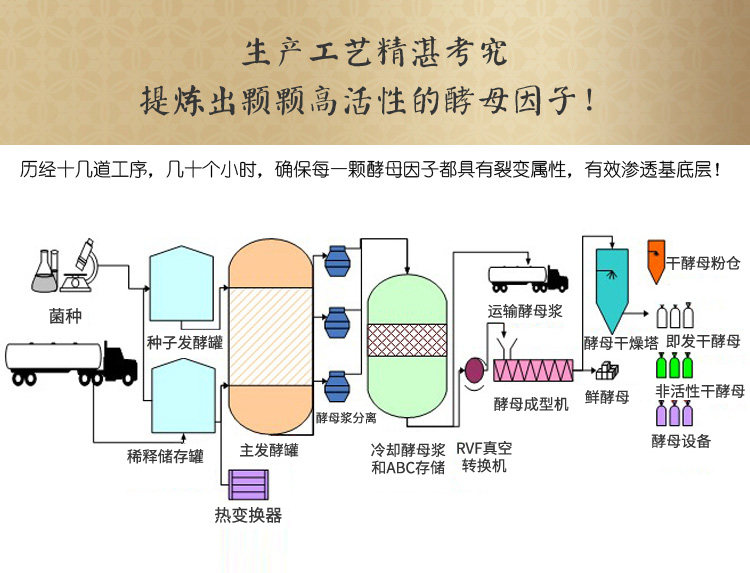 生产工艺精湛考究
提炼出颗颗高活性的酵母因子！

历经十几道工序，几十个小时，确保每一颗酵母因子都具有裂变属性，有效渗透基底层！

菌种

种子发酵罐

稀释储存罐

主发酵罐

热变换器

酵母浆分离

冷却酵母浆和ABC存储

RVF真空转换机

运输酵母浆

酵母成型机

鲜酵母

酵母干燥塔

干酵母粉仓

即发干酵母

非活性干酵母

酵母设备