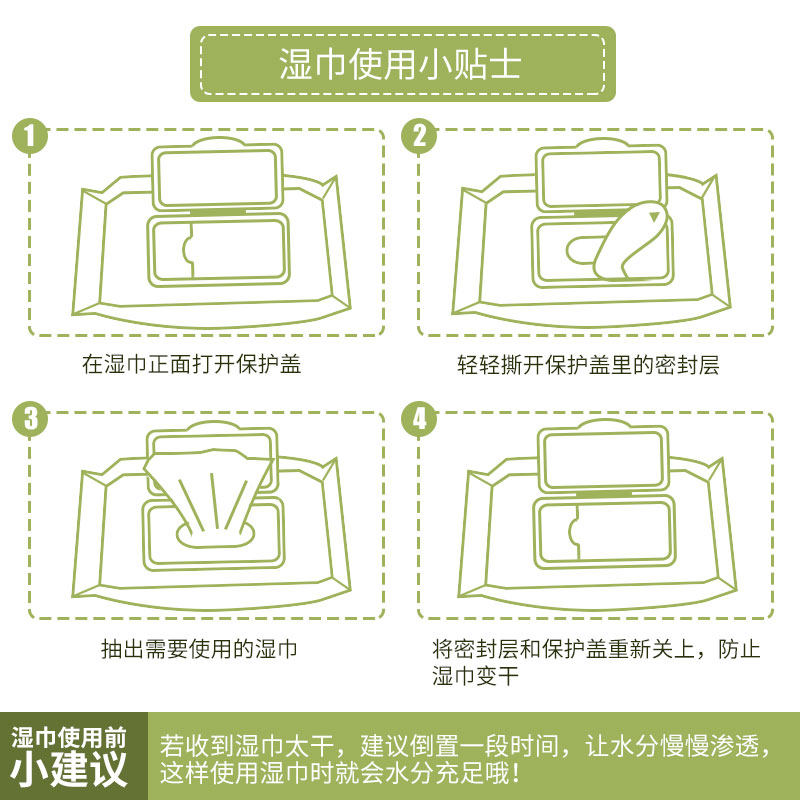 湿巾使用小贴士

1
在湿巾正面打开保护盖

2
轻轻撕开保护盖里的密封层

3
抽出需要使用的湿巾

4
将密封层和保护盖重新关上，防止湿巾变干

湿巾使用前
小建议
若收到湿巾太干，建议倒置一段时间，让水分慢慢渗透，这样使用湿巾时就会水分充足哦！