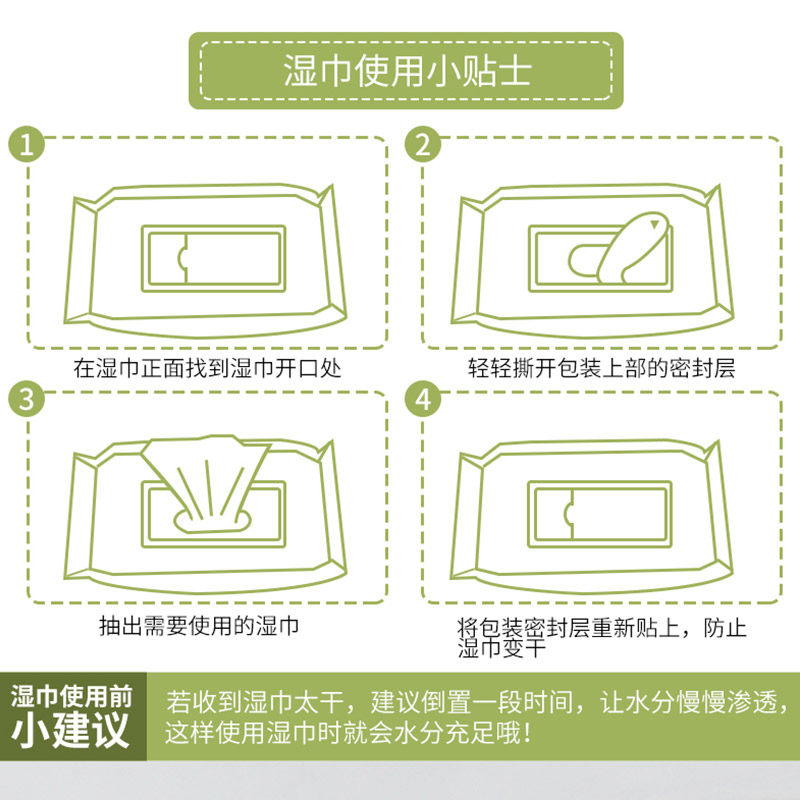 湿巾使用小贴士

1

在湿巾正面找到湿巾开口处

2

轻轻撕开包装上部的密封层

3

抽出需要使用的湿巾

4

将包装密封层重新贴上，防止湿巾变干

湿巾使用前
小建议

若收到湿巾太干，建议倒置一段时间，让水分慢慢渗透，这样使用湿巾时就会水分充足哦！