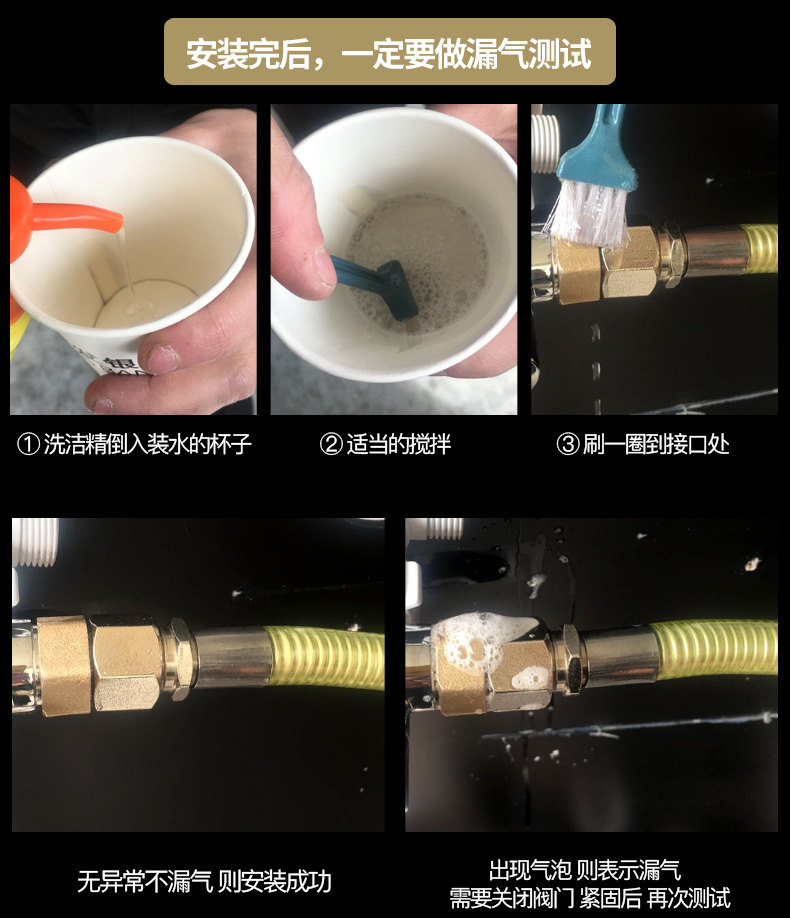 安装完后，一定要做漏气测试

① 洗洁精倒入装水的杯子

② 适当的搅拌

③ 刷一圈到接口处

无异常不漏气 则安装成功

出现气泡 则表示漏气
需要关闭阀门 紧固后 再次测试