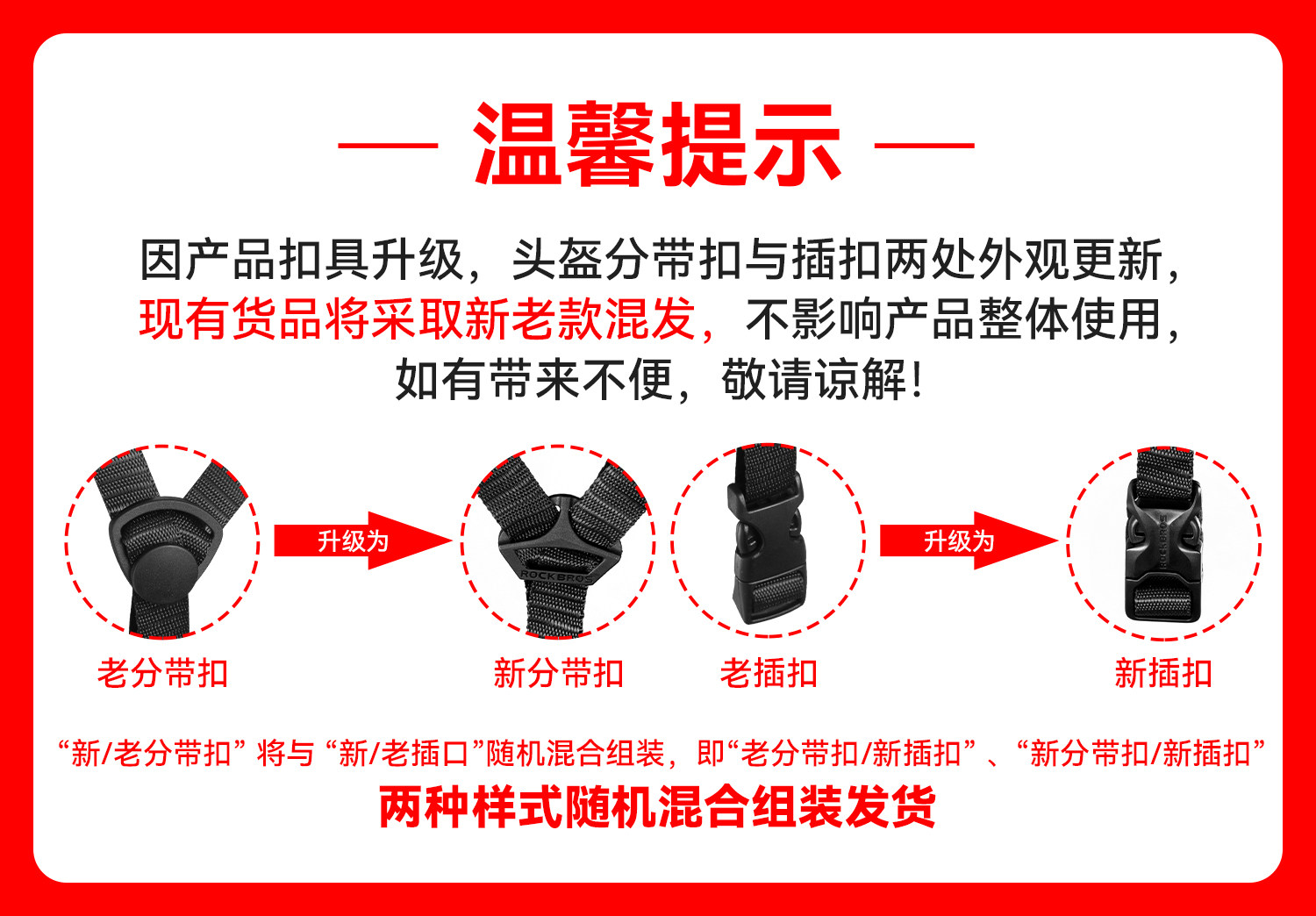 — 温馨提示 —

因产品扣具升级，头盔分带扣与插扣两处外观更新，现有货品将采取新老款混发，不影响产品整体使用，如有带来不便，敬请谅解！

升级为

ROCKBROS

升级为

ROCKBROS

老分带扣

新分带扣

老插扣

新插扣

“新/老分带扣” 将与 “新/老插口”随机混合组装，即“老分带扣/新插扣” 、“新分带扣/新插扣”

两种样式随机混合组装发货