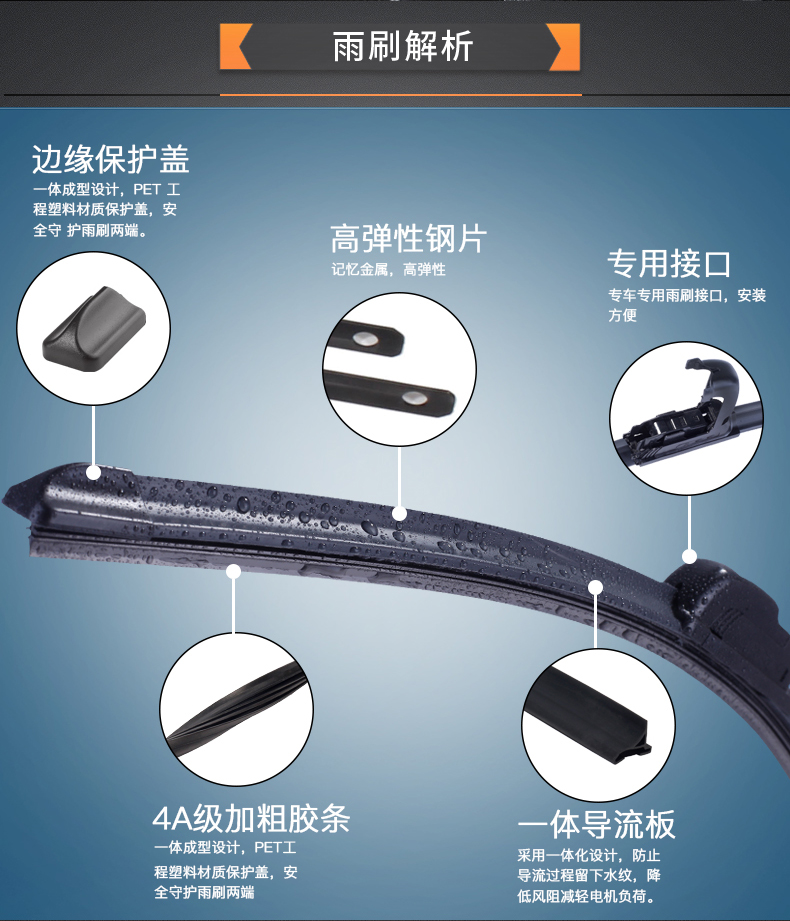 雨刷解析

边缘保护盖
一体成型设计，PET 工程塑料材质保护盖，安全守 护雨刷两端。

高弹性钢片
记忆金属，高弹性

专用接口
专车专用雨刷接口，安装方便

4A级加粗胶条
一体成型设计，PET工程塑料材质保护盖，安全守护雨刷两端

一体导流板
采用一体化设计，防止导流过程留下水纹，降低风阻减轻电机负荷。