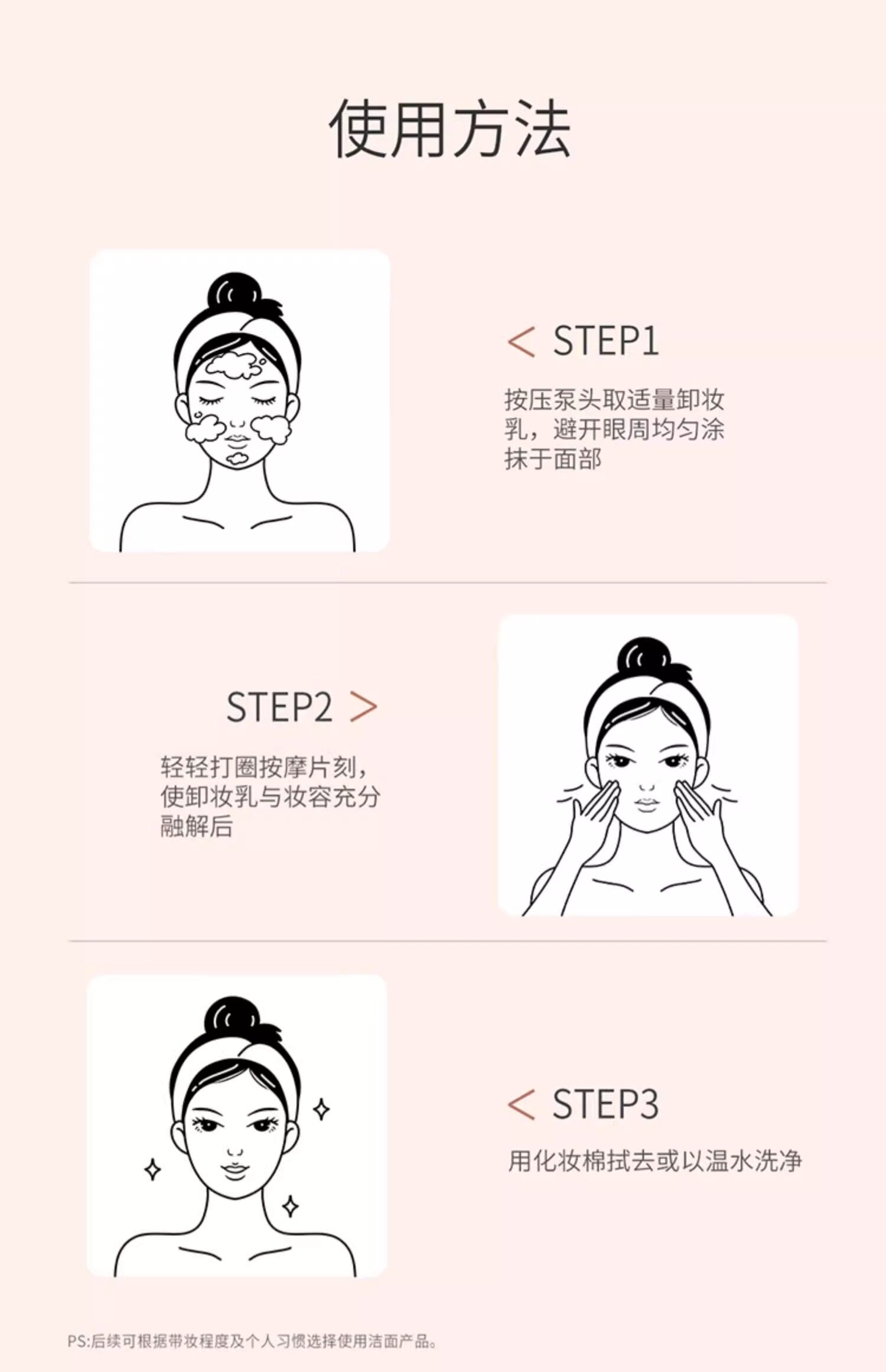 使用方法

< STEP1

按压泵头取适量卸妆乳，避开眼周均匀涂抹于面部

STEP2 >

轻轻打圈按摩片刻，使卸妆乳与妆容充分融解后

< STEP3

用化妆棉拭去或以温水洗净

PS:后续可根据带妆程度及个人习惯选择使用洁面产品。