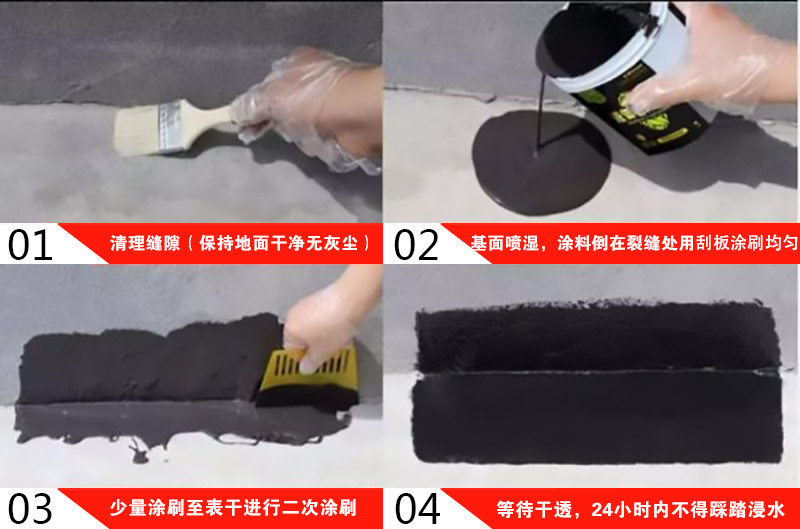 01 清理缝隙（保持地面干净无灰尘）

02 基面喷湿，涂料倒在裂缝处用刮板涂刷均匀

03 少量涂刷至表干进行二次涂刷

04 等待干透，24小时内不得踩踏浸水