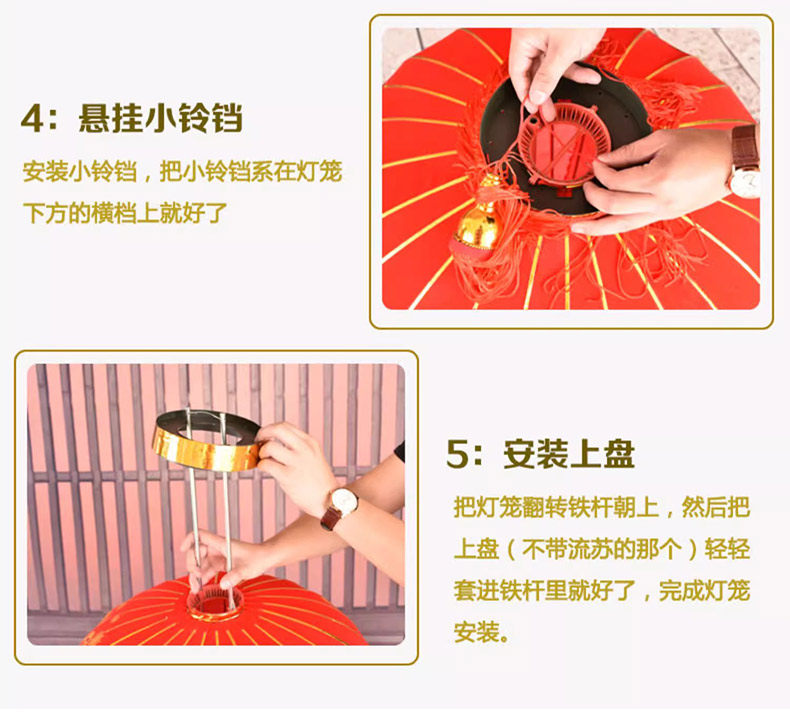 4：悬挂小铃铛

安装小铃铛，把小铃铛系在灯笼下方的横档上就好了

5：安装上盘

把灯笼翻转铁杆朝上，然后把上盘（不带流苏的那个）轻轻套进铁杆里就好了，完成灯笼安装。