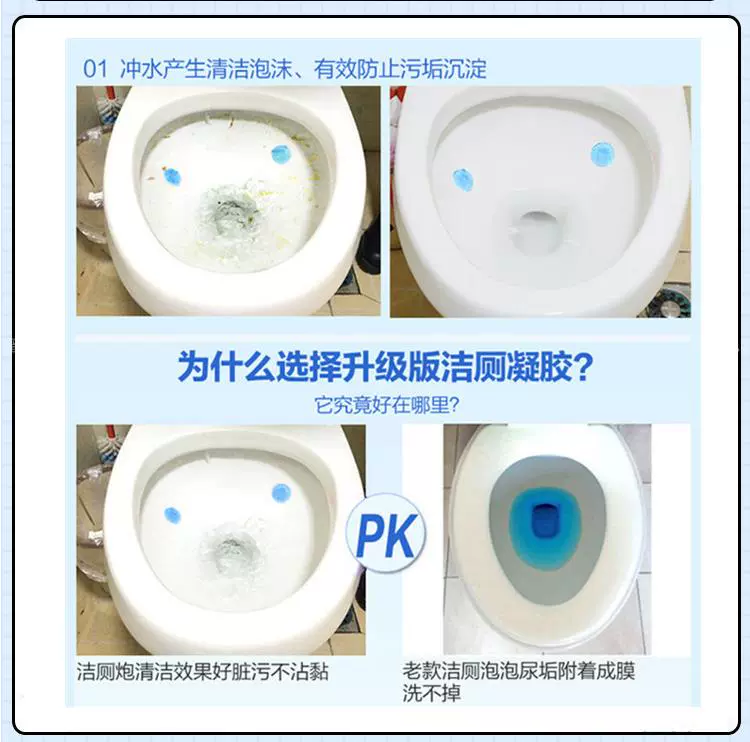 01 冲水产生清洁泡沫、有效防止污垢沉淀

为什么选择升级版洁厕凝胶？

它究竟好在哪里？

PK

洁厕炮清洁效果好脏污不沾黏

老款洁厕泡泡尿垢附着成膜洗不掉