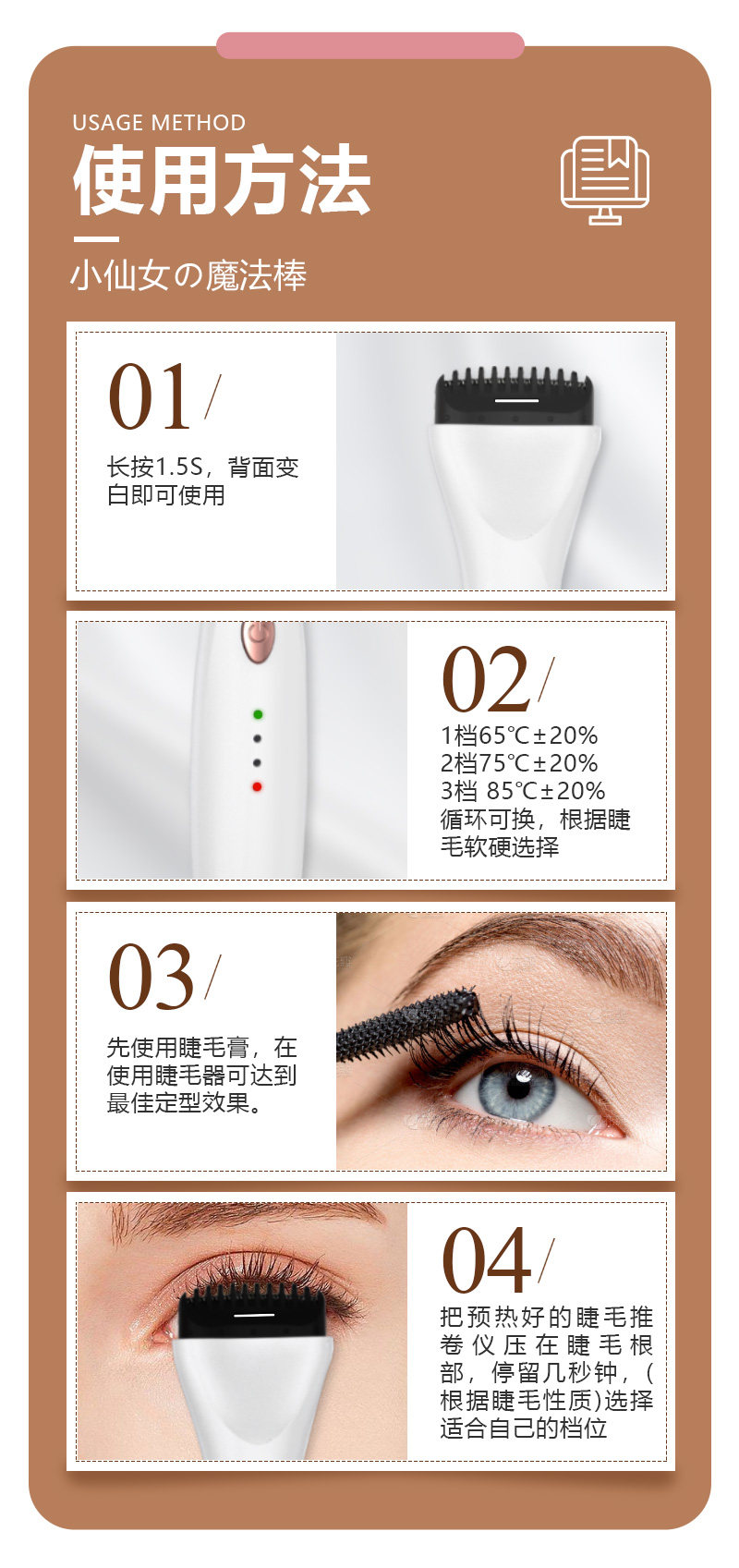 USAGE METHOD
使用方法

小仙女の魔法棒

01/

长按1.5S，背面变白即可使用

02/

1档65℃±20%
2档75℃±20%
3档 85℃±20%
循环可换，根据睫毛软硬选择

03/

先使用睫毛膏，在使用睫毛器可达到最佳定型效果。

04/

把预热好的睫毛推卷仪压在睫毛根部，停留几秒钟，(根据睫毛性质)选择适合自己的档位