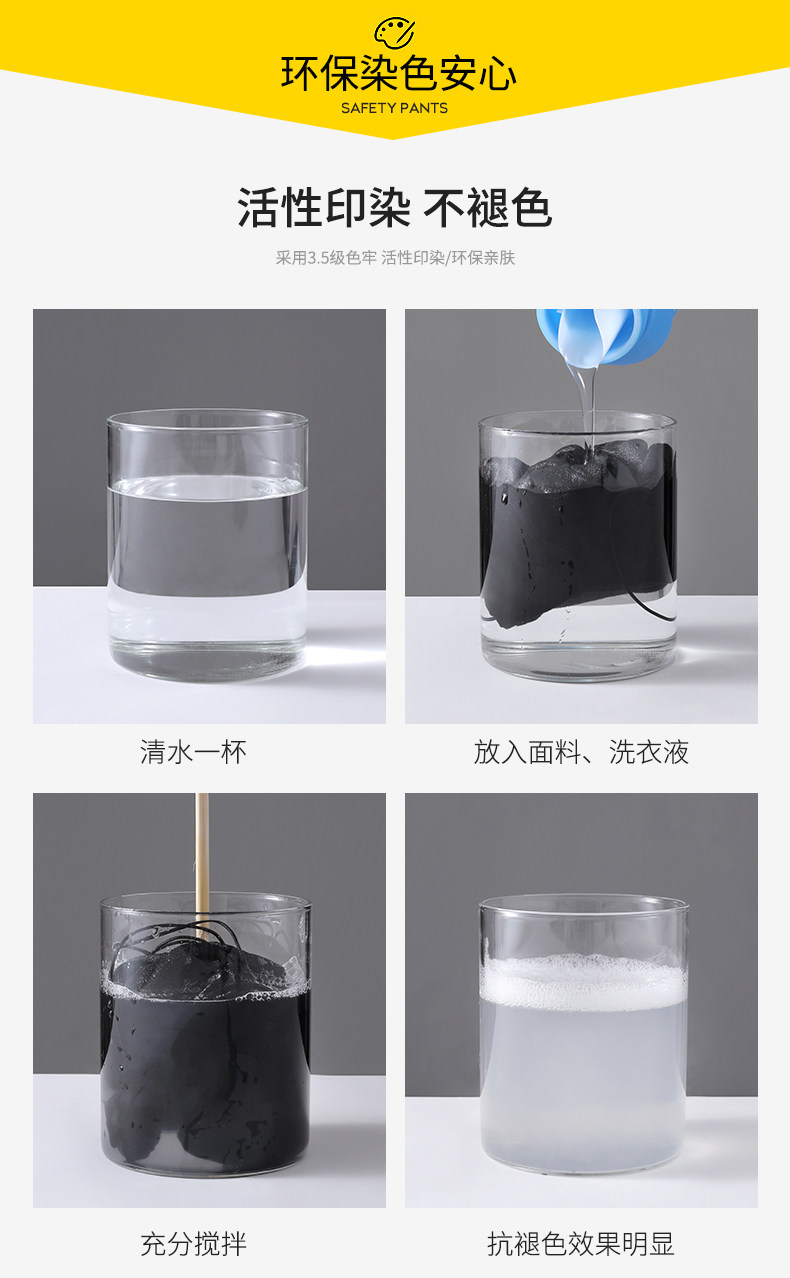 环保染色安心
SAFETY PANTS

活性印染 不褪色
采用3.5级色牢 活性印染/环保亲肤

清水一杯

放入面料、洗衣液

充分搅拌

抗褪色效果明显