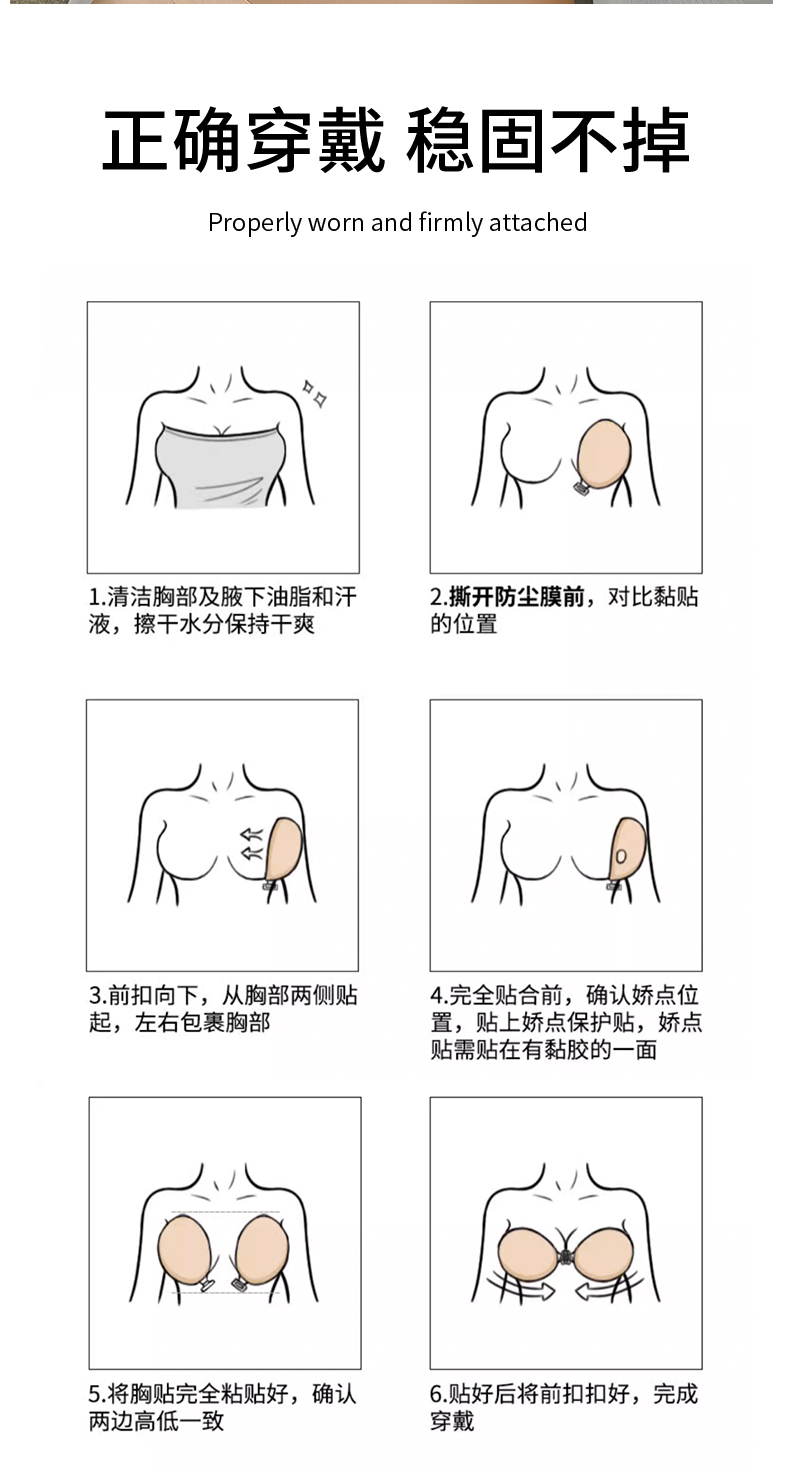 正确穿戴 稳固不掉

Properly worn and firmly attached

1.清洁胸部及腋下油脂和汗液，擦干水分保持干爽

2.撕开防尘膜前，对比黏贴的位置

3.前扣向下，从胸部两侧贴起，左右包裹胸部

4.完全贴合前，确认娇点位置，贴上娇点保护贴，娇点贴需贴在有黏胶的一面

5.将胸贴完全粘贴好，确认两边高低一致

6.贴好后将前扣扣好，完成穿戴