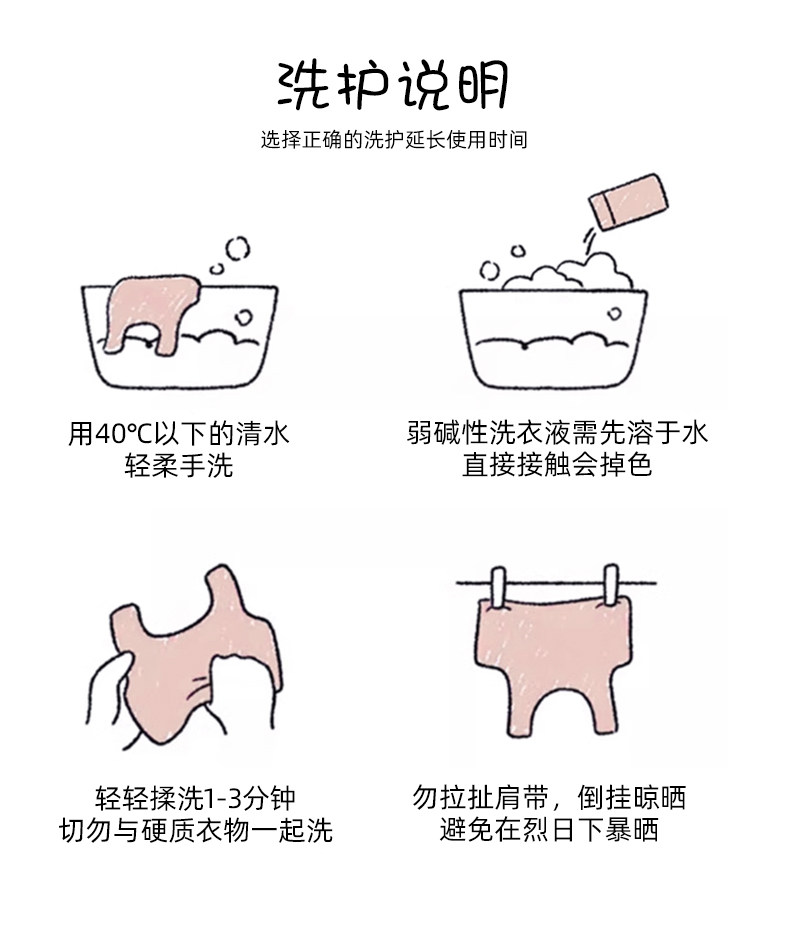 洗护说明

选择正确的洗护延长使用时间

用40℃以下的清水
轻柔手洗

弱碱性洗衣液需先溶于水
直接接触会掉色

轻轻揉洗1-3分钟
切勿与硬质衣物一起洗

勿拉扯肩带，倒挂晾晒
避免在烈日下暴晒