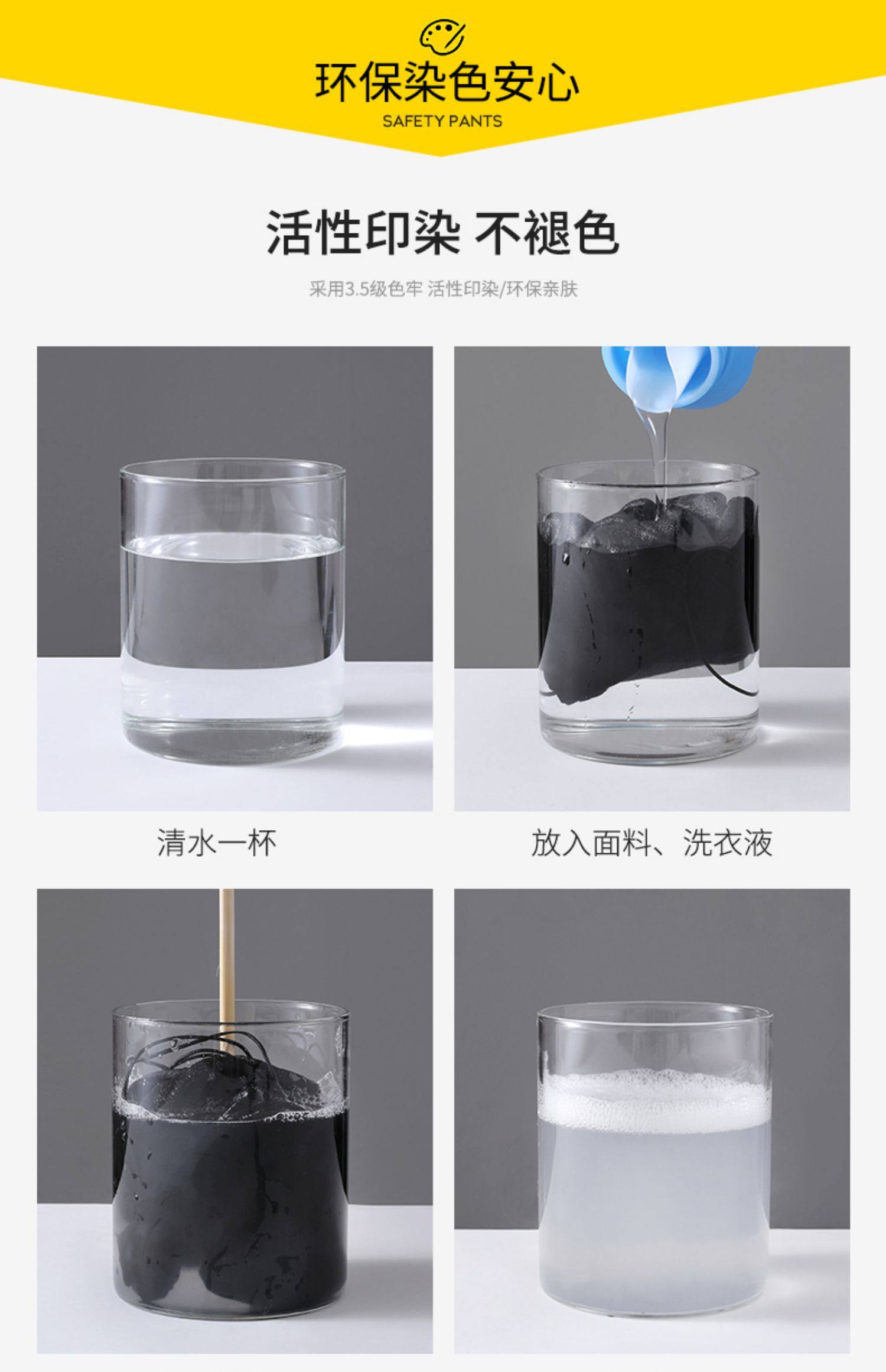 环保染色安心
SAFETY PANTS

活性印染 不褪色

采用3.5级色牢 活性印染/环保亲肤

清水一杯

放入面料、洗衣液