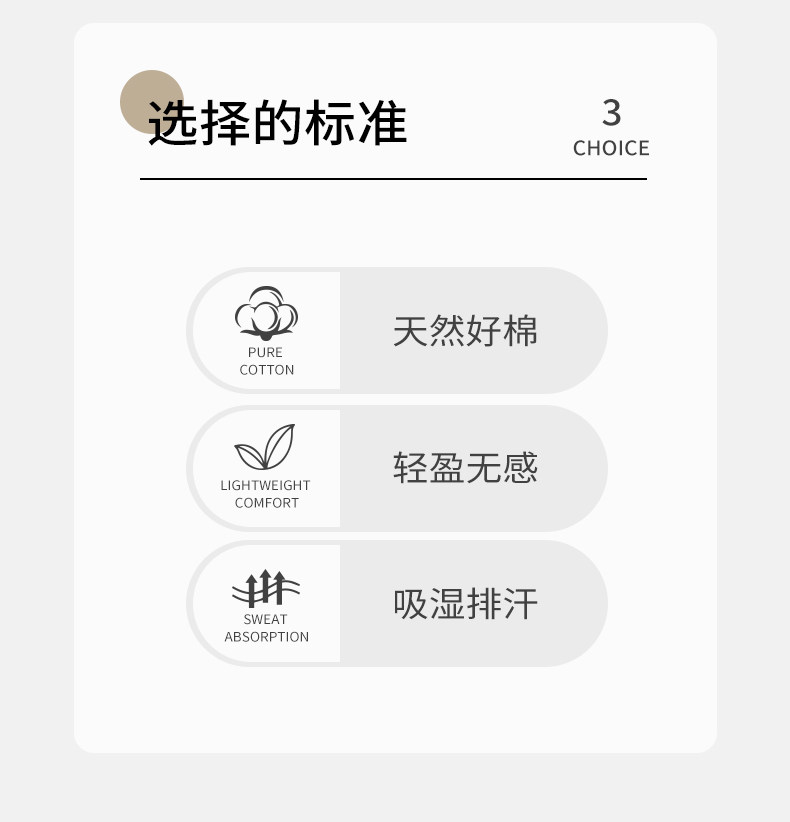 选择的标准

3
CHOICE

PURE
COTTON

天然好棉

LIGHTWEIGHT
COMFORT

轻盈无感

SWEAT
ABSORPTION

吸湿排汗