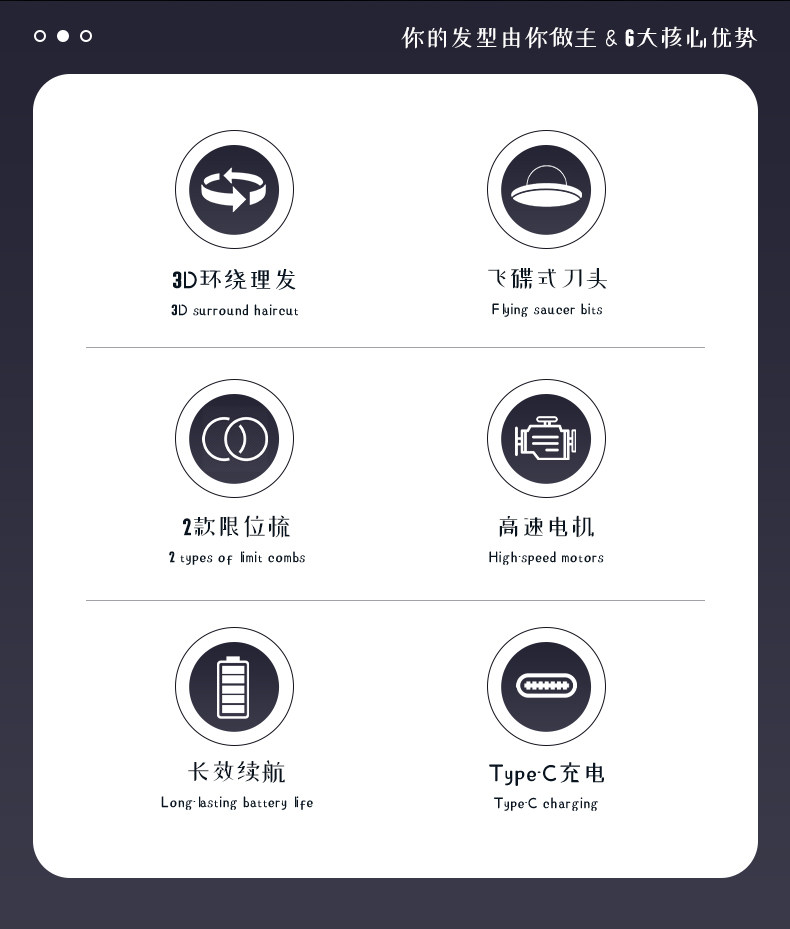 你的发型由你做主 & 6大核心优势

3D环绕理发
3D surround haircut

飞碟式刀头
Flying saucer bits

2款限位梳
2 types of limit combs

高速电机
High-speed motors

长效续航
Long-lasting battery life

Type-C充电
Type-C charging