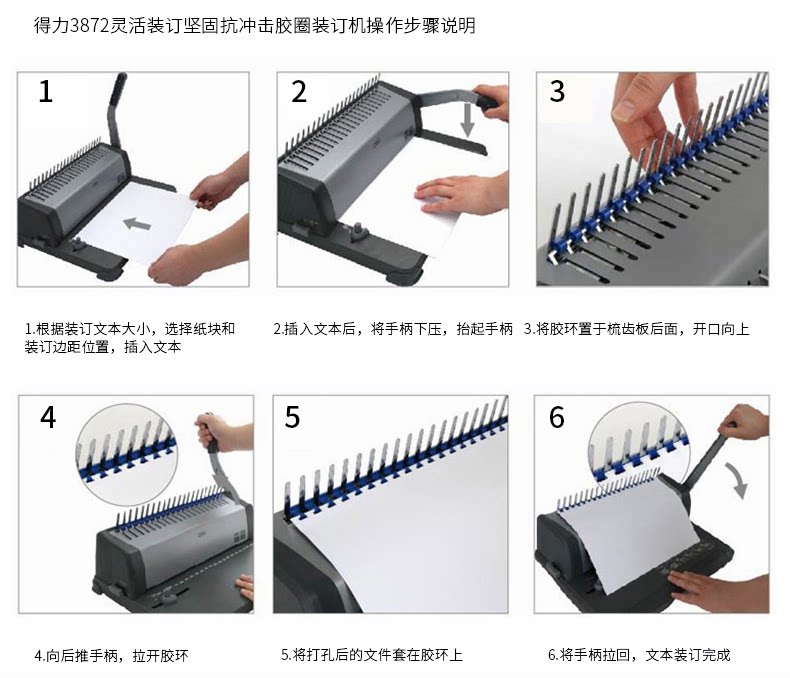 得力3872灵活装订坚固抗冲击胶圈装订机操作步骤说明

1

2

3

1.根据装订文本大小，选择纸块和装订边距位置，插入文本

2.插入文本后，将手柄下压，抬起手柄

3.将胶环置于梳齿板后面，开口向上

4

5

6

4.向后推手柄，拉开胶环

5.将打孔后的文件套在胶环上

6.将手柄拉回，文本装订完成