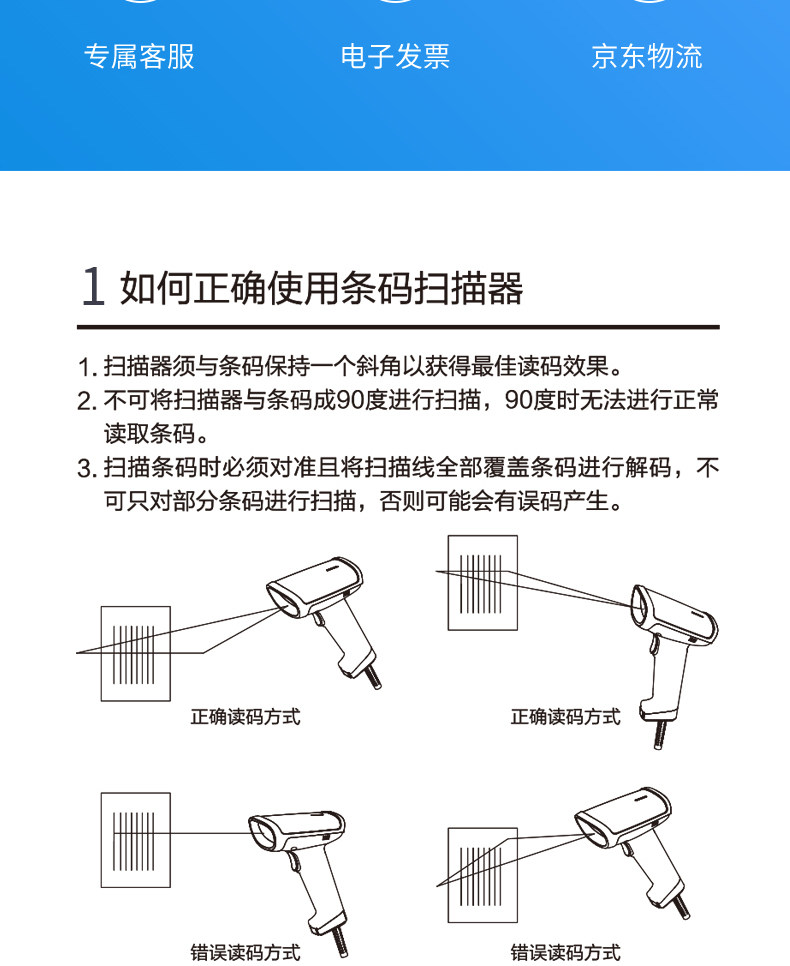 专属客服　　电子发票　　京东物流

1 如何正确使用条码扫描器

1. 扫描器须与条码保持一个斜角以获得最佳读码效果。
2. 不可将扫描器与条码成90度进行扫描，90度时无法进行正常读取条码。
3. 扫描条码时必须对准且将扫描线全部覆盖条码进行解码，不可只对部分条码进行扫描，否则可能会有误码产生。

正确读码方式

正确读码方式

错误读码方式

错误读码方式