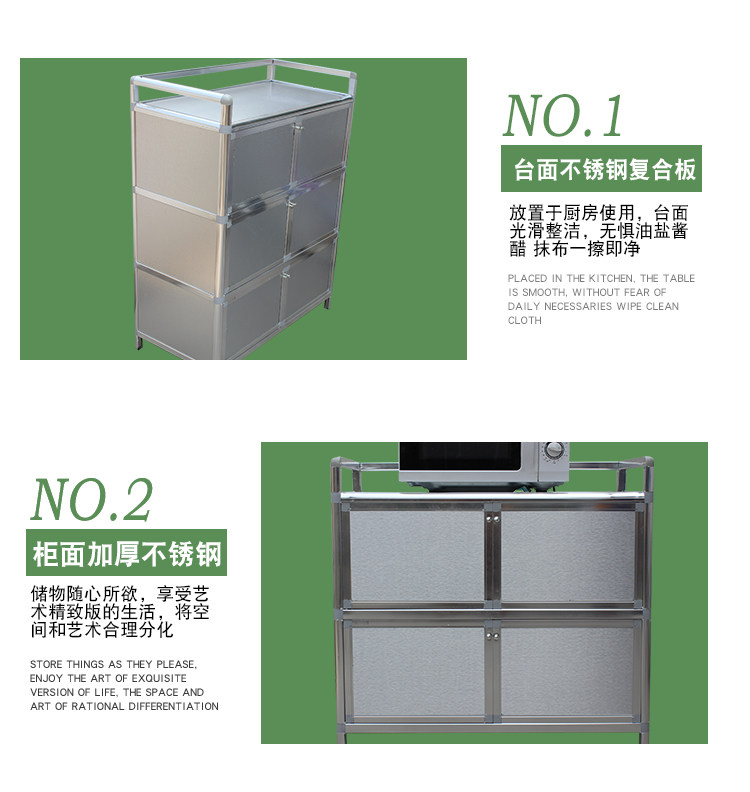 NO.1

台面不锈钢复合板

放置于厨房使用，台面光滑整洁，无惧油盐酱醋 抹布一擦即净

PLACED IN THE KITCHEN, THE TABLE IS SMOOTH, WITHOUT FEAR OF DAILY NECESSARIES WIPE CLEAN CLOTH

NO.2

柜面加厚不锈钢

储物随心所欲，享受艺术精致版的生活，将空间和艺术合理分化

STORE THINGS AS THEY PLEASE, ENJOY THE ART OF EXQUISITE VERSION OF LIFE, THE SPACE AND ART OF RATIONAL DIFFERENTIATION