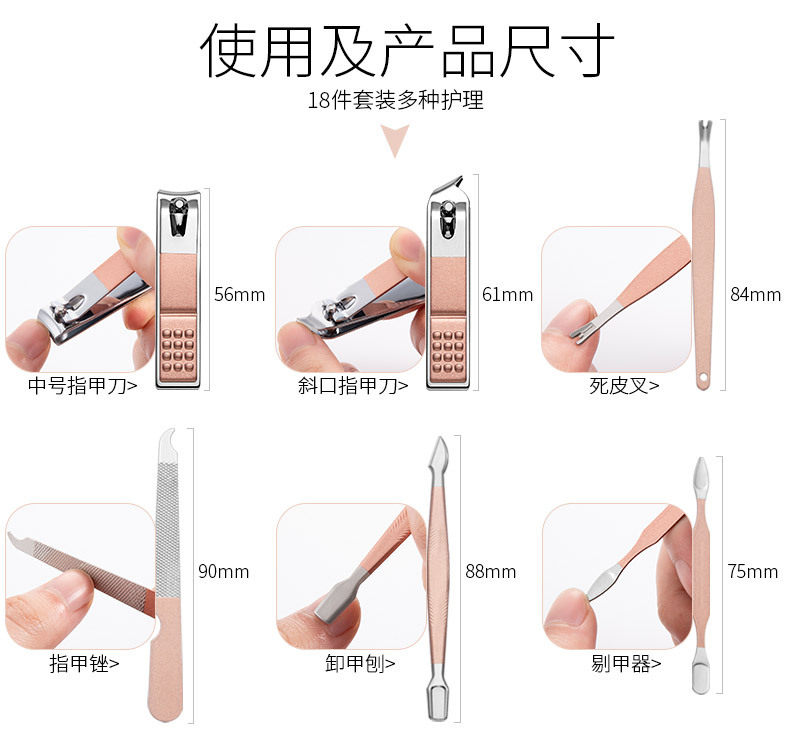 使用及产品尺寸
18件套装多种护理

56mm
中号指甲刀>

61mm
斜口指甲刀>

84mm
死皮叉>

90mm
指甲锉>

88mm
卸甲刨>

75mm
剔甲器>