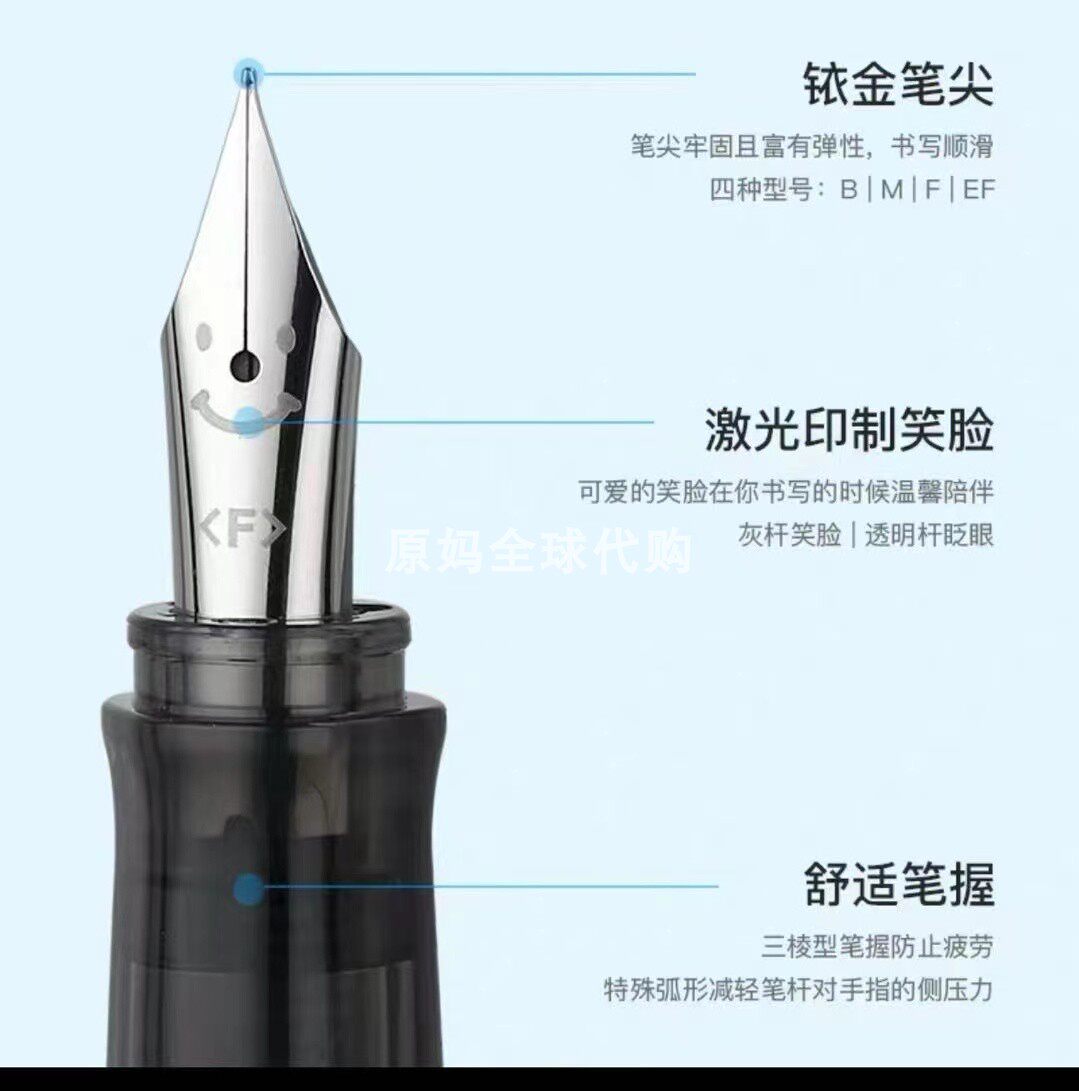 铱金笔尖

笔尖牢固且富有弹性，书写顺滑

四种型号：B | M | F | EF

激光印制笑脸

可爱的笑脸在你书写的时候温馨陪伴

灰杆笑脸 | 透明杆眨眼

<F>

原妈全球代购

舒适笔握

三棱型笔握防止疲劳

特殊弧形减轻笔杆对手指的侧压力