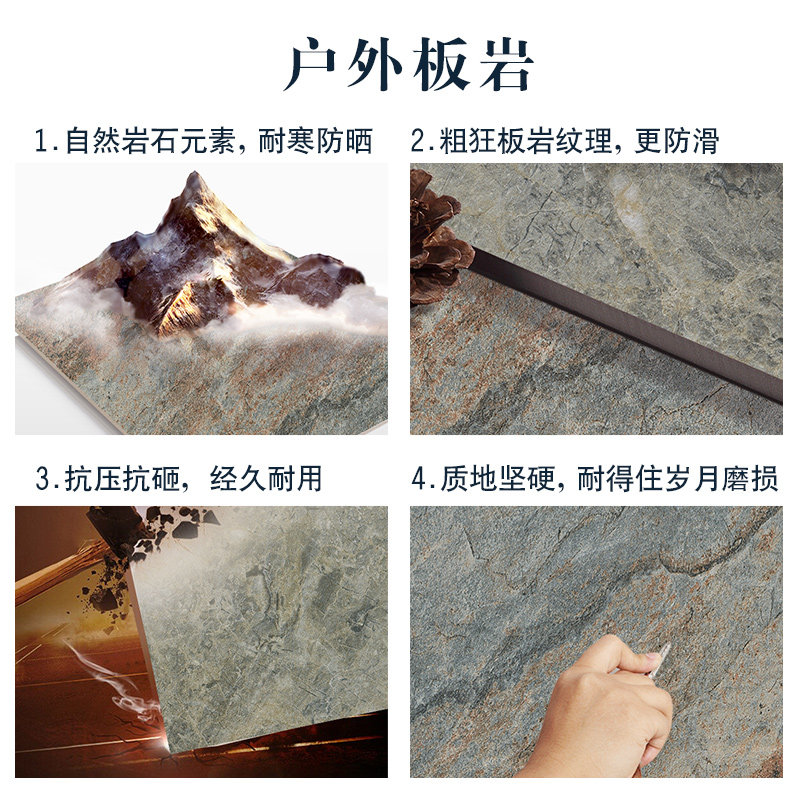 户外板岩

1.自然岩石元素，耐寒防晒

2.粗犷板岩纹理，更防滑

3.抗压抗砸，经久耐用

4.质地坚硬，耐得住岁月磨损