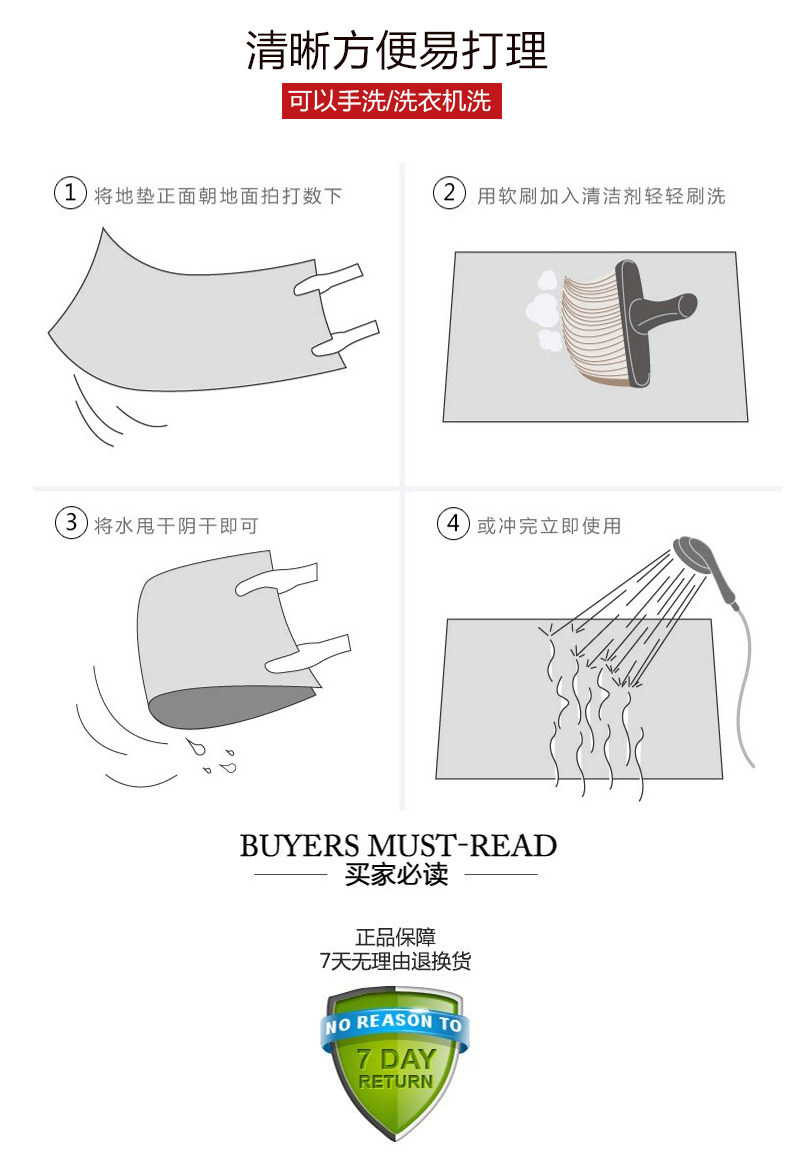 清晰方便易打理

可以手洗/洗衣机洗

① 将地垫正面朝地面拍打数下

② 用软刷加入清洁剂轻轻刷洗

③ 将水甩干阴干即可

④ 或冲完立即使用

BUYERS MUST-READ

买家必读

正品保障
7天无理由退换货

NO REASON TO
7 DAY
RETURN