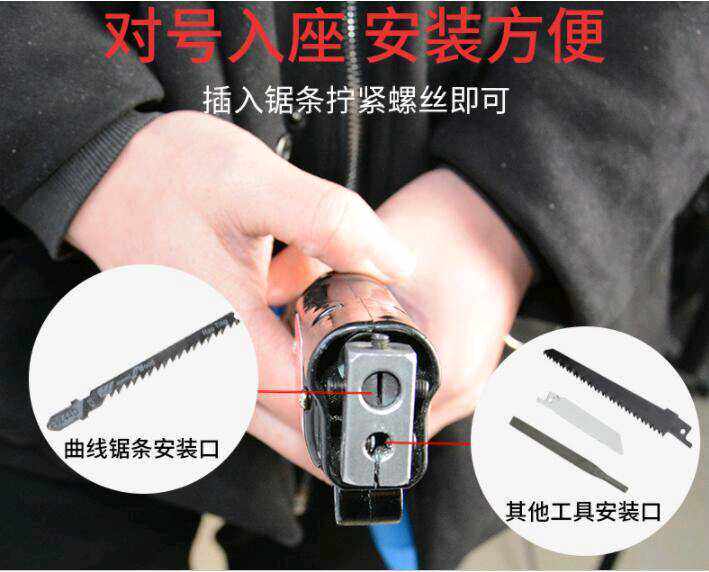 对号入座 安装方便

插入锯条拧紧螺丝即可

曲线锯条安装口

其他工具安装口