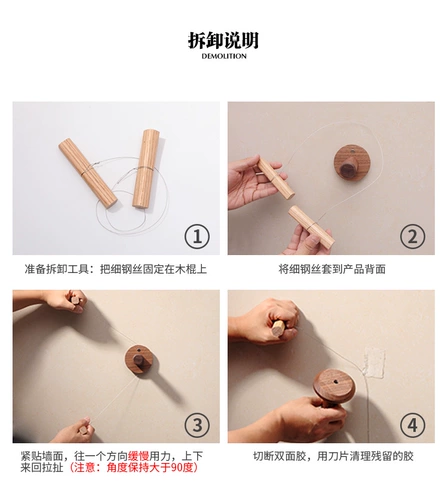 拆卸说明
DEMOLITION

①

准备拆卸工具：把细钢丝固定在木棍上

②

将细钢丝套到产品背面

③

紧贴墙面，往一个方向缓慢用力，上下来回拉扯（注意：角度保持大于90度）

④

切断双面胶，用刀片清理残留的胶