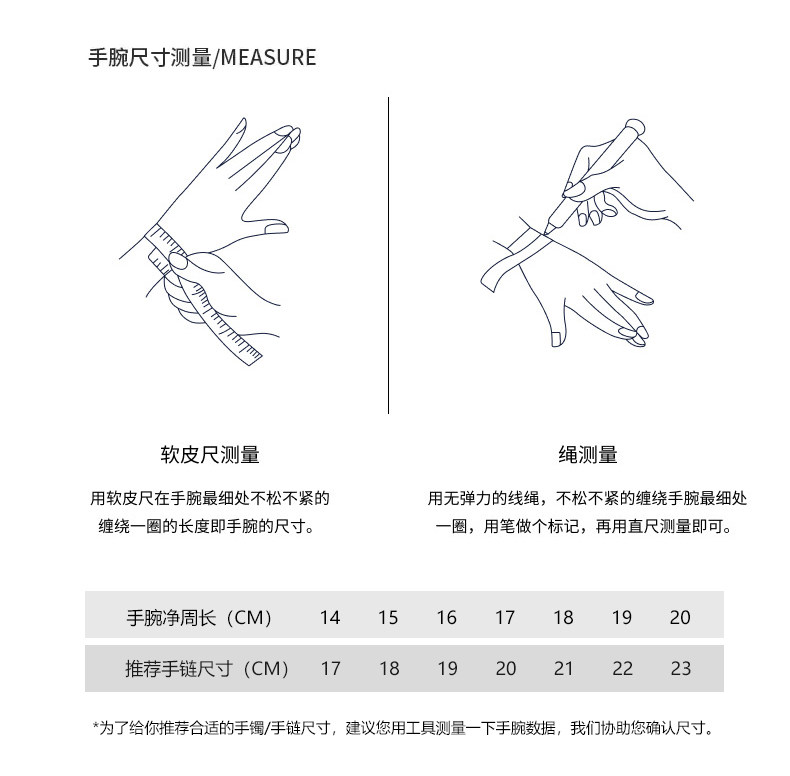 手腕尺寸测量/MEASURE

软皮尺测量

用软皮尺在手腕最细处不松不紧的缠绕一圈的长度即手腕的尺寸。

绳测量

用无弹力的线绳，不松不紧的缠绕手腕最细处一圈，用笔做个标记，再用直尺测量即可。

| 手腕净周长（CM） | 14 | 15 | 16 | 17 | 18 | 19 | 20 |
|---|---|---|---|---|---|---|---|
| 推荐手链尺寸（CM） | 17 | 18 | 19 | 20 | 21 | 22 | 23 |

*为了给你推荐合适的手镯/手链尺寸，建议您用工具测量一下手腕数据，我们协助您确认尺寸。