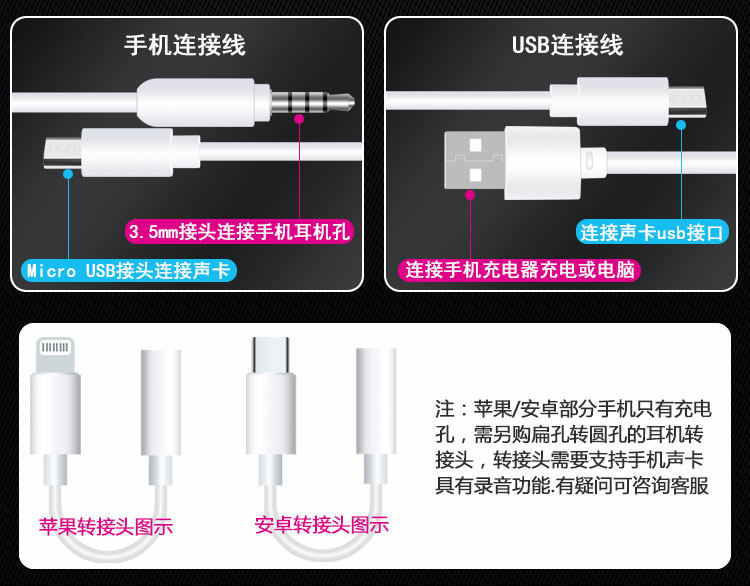 手机连接线

3.5mm接头连接手机耳机孔

Micro USB接头连接声卡

USB连接线

连接声卡usb接口

连接手机充电器充电或电脑

苹果转接头图示

安卓转接头图示

注：苹果/安卓部分手机只有充电孔，需另购扁孔转圆孔的耳机转接头，转接头需要支持手机声卡具有录音功能.有疑问可咨询客服