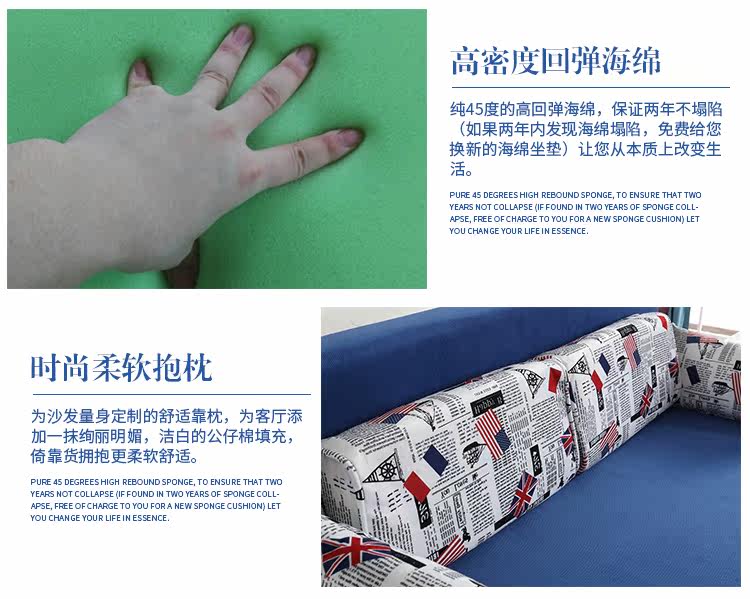 高密度回弹海绵

纯45度的高回弹海绵，保证两年不塌陷（如果两年内发现海绵塌陷，免费给您换新的海绵坐垫）让您从本质上改变生活。

PURE 45 DEGREES HIGH REBOUND SPONGE, TO ENSURE THAT TWO YEARS NOT COLLAPSE (IF FOUND IN TWO YEARS OF SPONGE COLLAPSE, FREE OF CHARGE TO YOU FOR A NEW SPONGE CUSHION) LET YOU CHANGE YOUR LIFE IN ESSENCE.

时尚柔软抱枕

为沙发量身定制的舒适靠枕，为客厅添加一抹绚丽明媚，洁白的公仔棉填充，倚靠货拥抱更柔软舒适。

PURE 45 DEGREES HIGH REBOUND SPONGE, TO ENSURE THAT TWO YEARS NOT COLLAPSE (IF FOUND IN TWO YEARS OF SPONGE COLLAPSE, FREE OF CHARGE TO YOU FOR A NEW SPONGE CUSHION) LET YOU CHANGE YOUR LIFE IN ESSENCE.