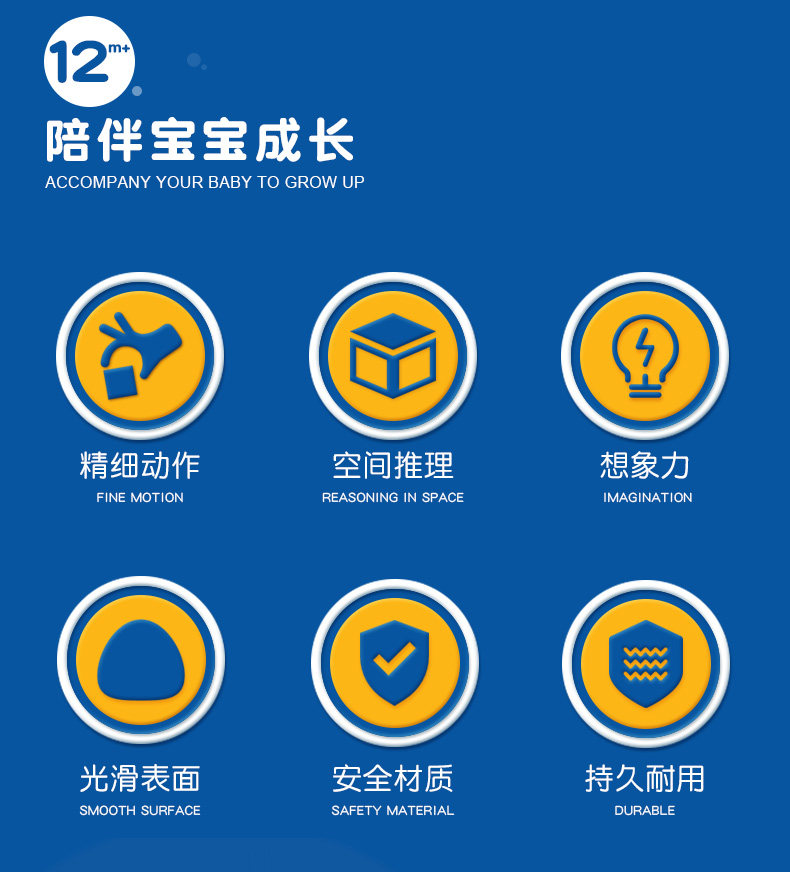 12m+

陪伴宝宝成长

ACCOMPANY YOUR BABY TO GROW UP

精细动作
FINE MOTION

空间推理
REASONING IN SPACE

想象力
IMAGINATION

光滑表面
SMOOTH SURFACE

安全材质
SAFETY MATERIAL

持久耐用
DURABLE