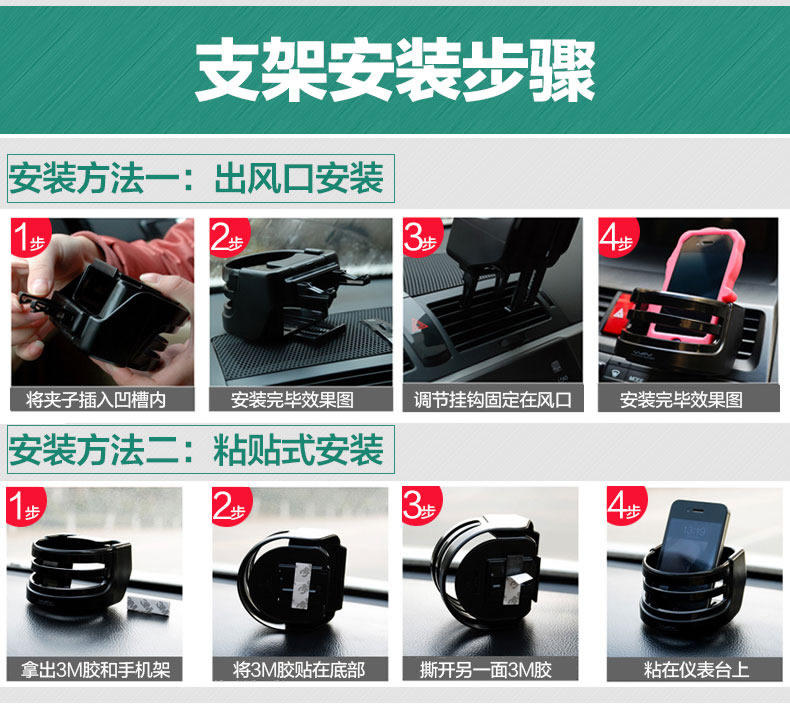 支架安装步骤

安装方法一：出风口安装

1步

将夹子插入凹槽内

2步

安装完毕效果图

3步

调节挂钩固定在风口

4步

安装完毕效果图

安装方法二：粘贴式安装

1步

拿出3M胶和手机架

2步

将3M胶贴在底部

3步

撕开另一面3M胶

4步

粘在仪表台上