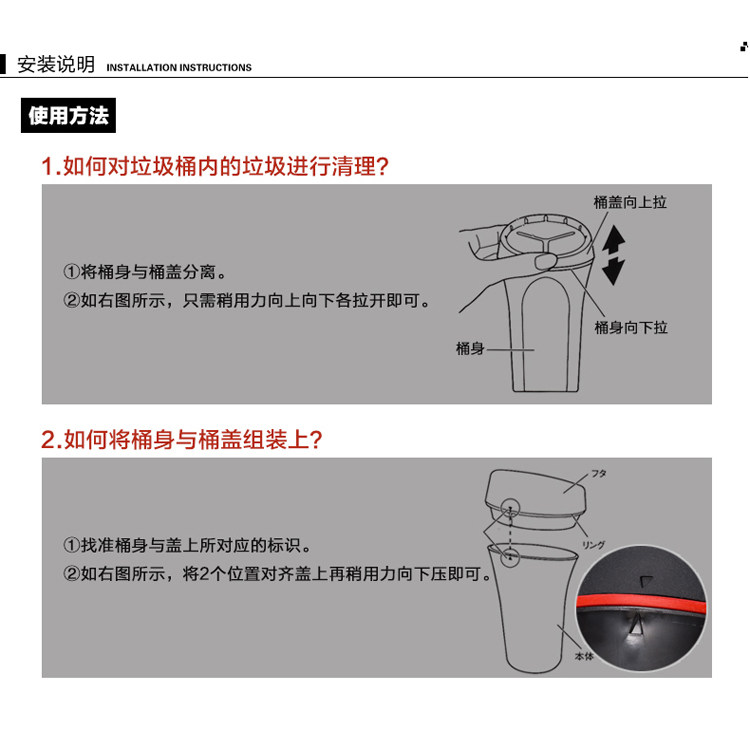 安装说明 INSTALLATION INSTRUCTIONS

使用方法

1.如何对垃圾桶内的垃圾进行清理?

①将桶身与桶盖分离。
②如右图所示，只需稍用力向上向下各拉开即可。

桶盖向上拉
桶身向下拉
桶身

2.如何将桶身与桶盖组装上?

①找准桶身与盖上所对应的标识。
②如右图所示，将2个位置对齐盖上再稍用力向下压即可。

フタ
リング
本体