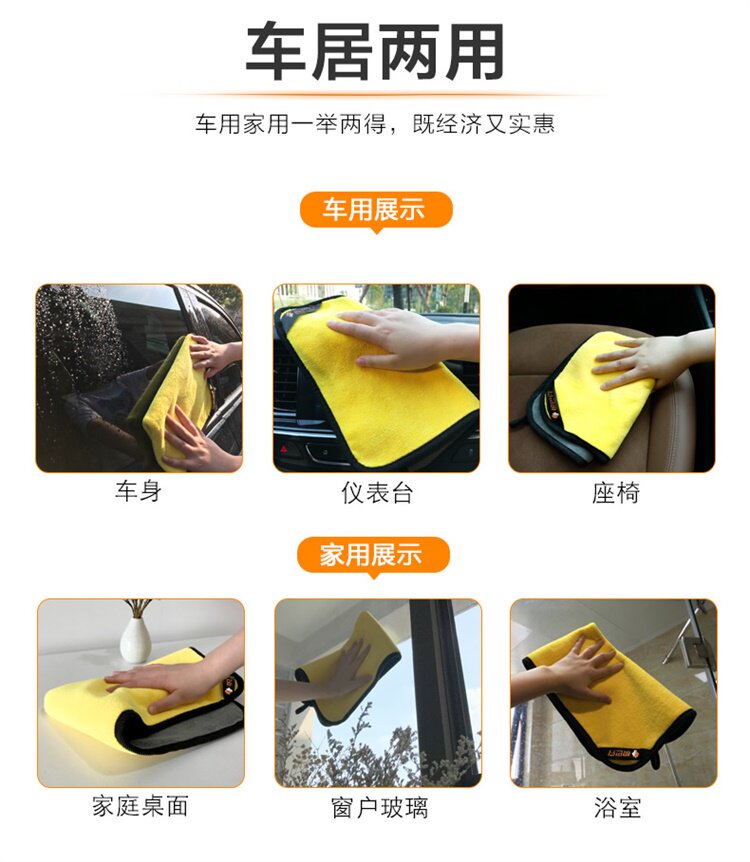 车居两用

车用家用一举两得，既经济又实惠

车用展示

车身

仪表台

座椅

家用展示

家庭桌面

窗户玻璃

浴室