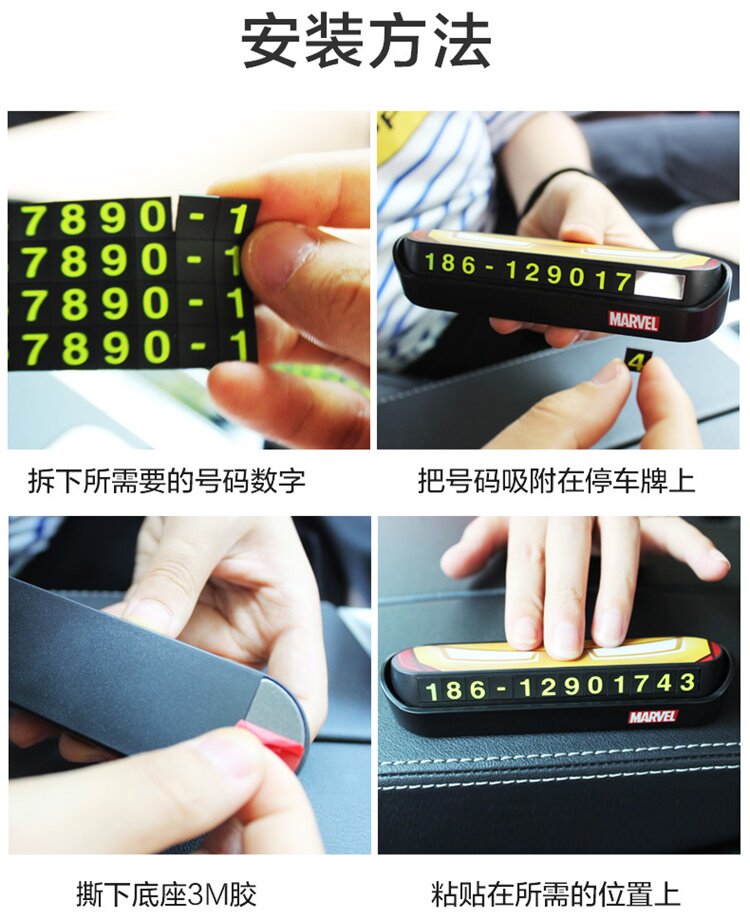 安装方法

7890-1
7890-1
7890-1
7890-1

拆下所需要的号码数字

186-129017
MARVEL
4

把号码吸附在停车牌上

撕下底座3M胶

186-12901743
MARVEL

粘贴在所需的位置上