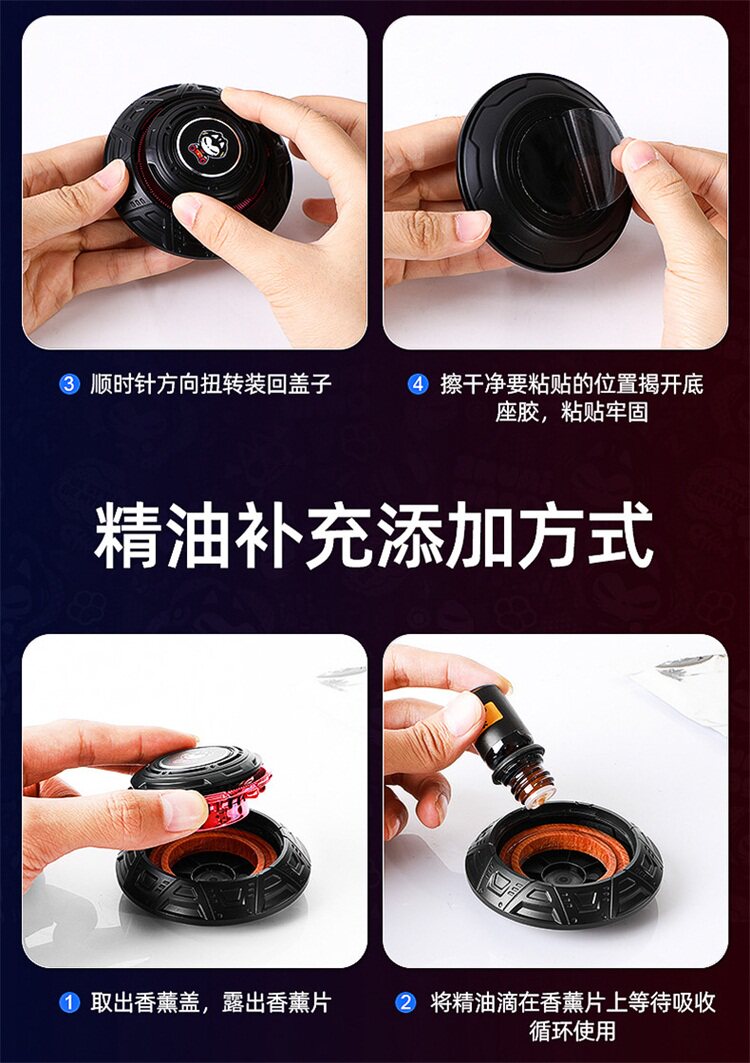 ③ 顺时针方向扭转装回盖子

④ 擦干净要粘贴的位置揭开底座胶，粘贴牢固

精油补充添加方式

① 取出香薰盖，露出香薰片

② 将精油滴在香薰片上等待吸收循环使用