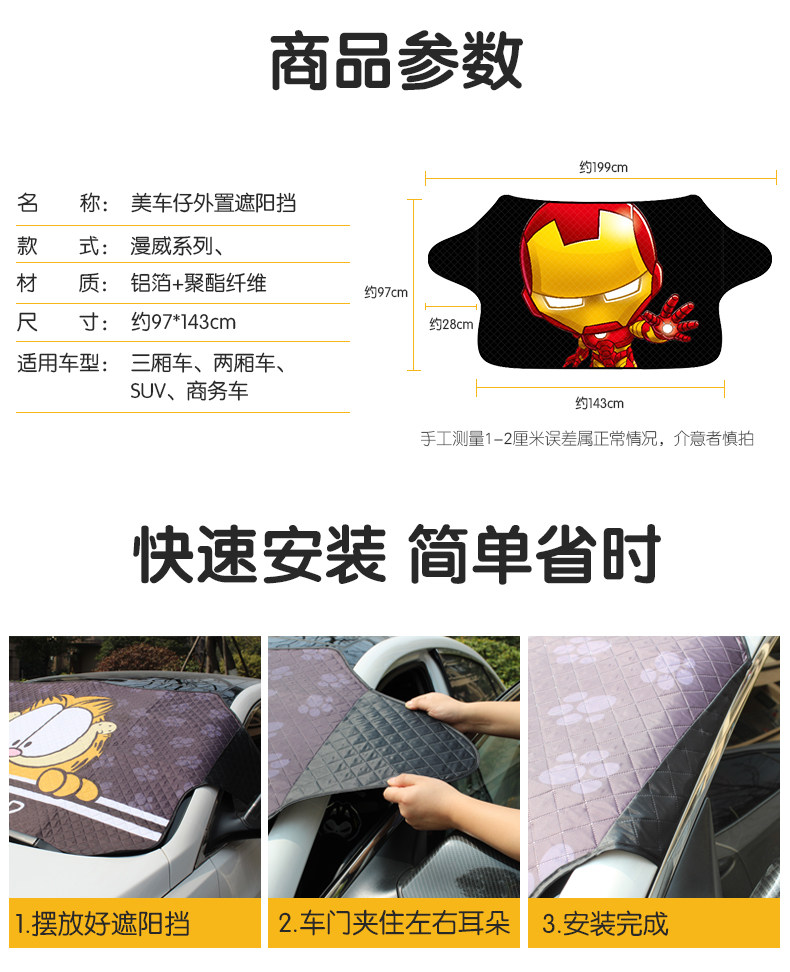 商品参数

名　　称：美车仔外置遮阳挡
款　　式：漫威系列、
材　　质：铝箔+聚酯纤维
尺　　寸：约97*143cm
适用车型：三厢车、两厢车、SUV、商务车

约199cm
约97cm
约28cm
约143cm

手工测量1-2厘米误差属正常情况，介意者慎拍

快速安装 简单省时

1.摆放好遮阳挡
2.车门夹住左右耳朵
3.安装完成