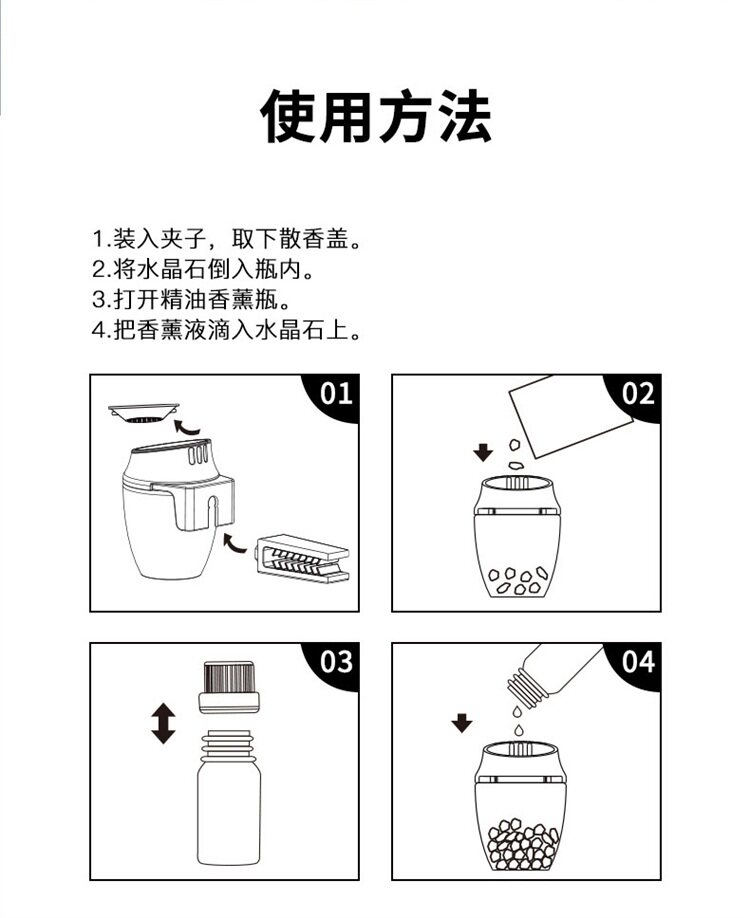 使用方法

1.装入夹子，取下散香盖。
2.将水晶石倒入瓶内。
3.打开精油香薰瓶。
4.把香薰液滴入水晶石上。

01

02

03

04