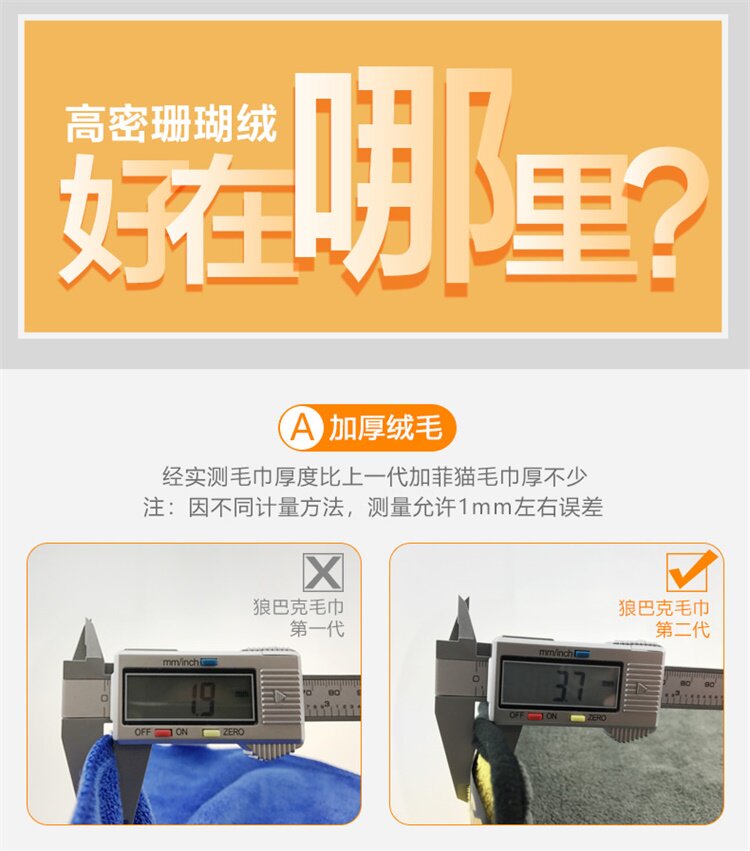 高密珊瑚绒
好在哪里?

A 加厚绒毛

经实测毛巾厚度比上一代加菲猫毛巾厚不少
注：因不同计量方法，测量允许1mm左右误差

狼巴克毛巾
第一代

mm/inch
1.9
OFF ON ZERO

狼巴克毛巾
第二代

mm/inch
3.7
OFF ON ZERO