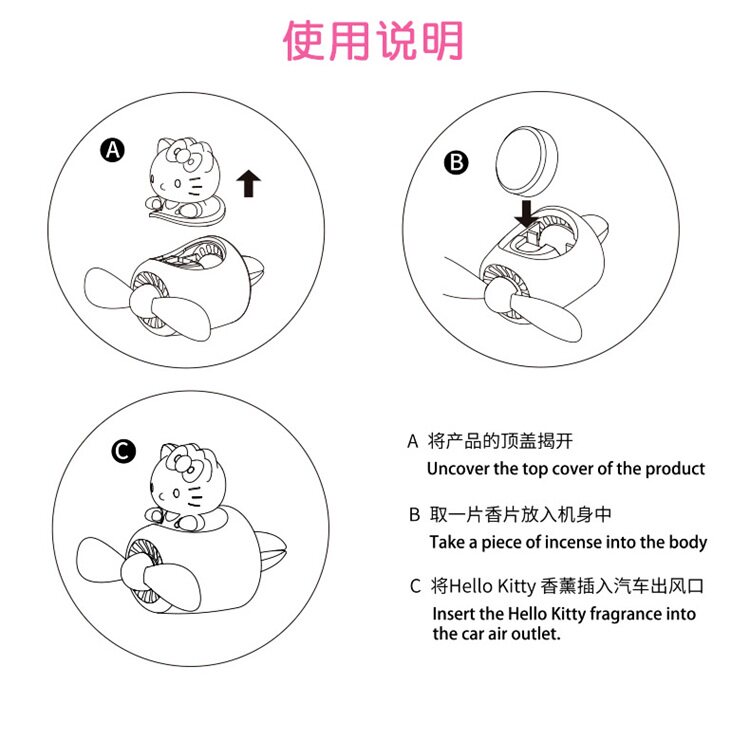 使用说明

A

B

C

A 将产品的顶盖揭开
Uncover the top cover of the product

B 取一片香片放入机身中
Take a piece of incense into the body

C 将Hello Kitty 香薰插入汽车出风口
Insert the Hello Kitty fragrance into the car air outlet.