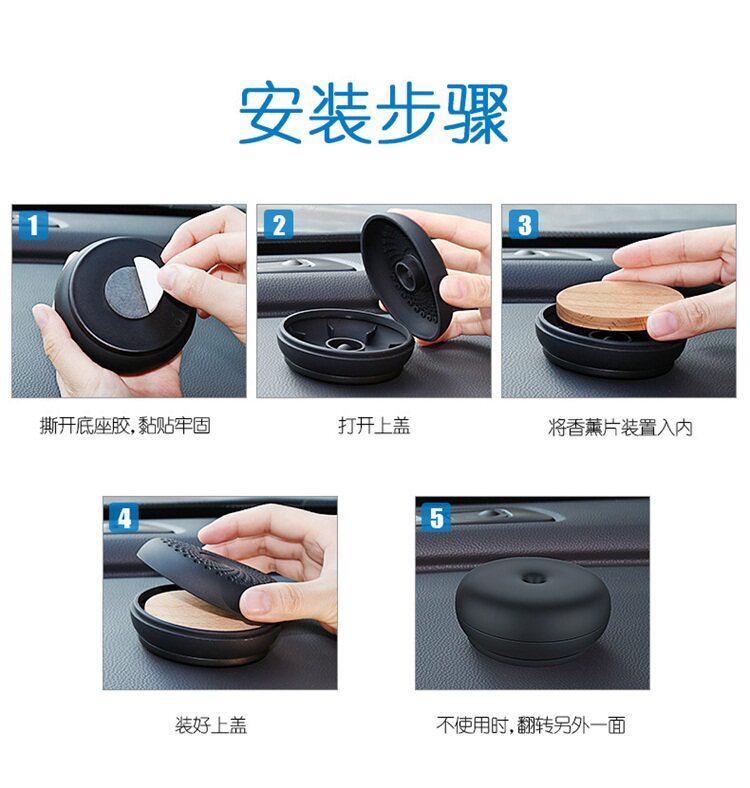 安装步骤

1

撕开底座胶,黏贴牢固

2

打开上盖

3

将香薰片装置入内

4

装好上盖

5

不使用时,翻转另外一面