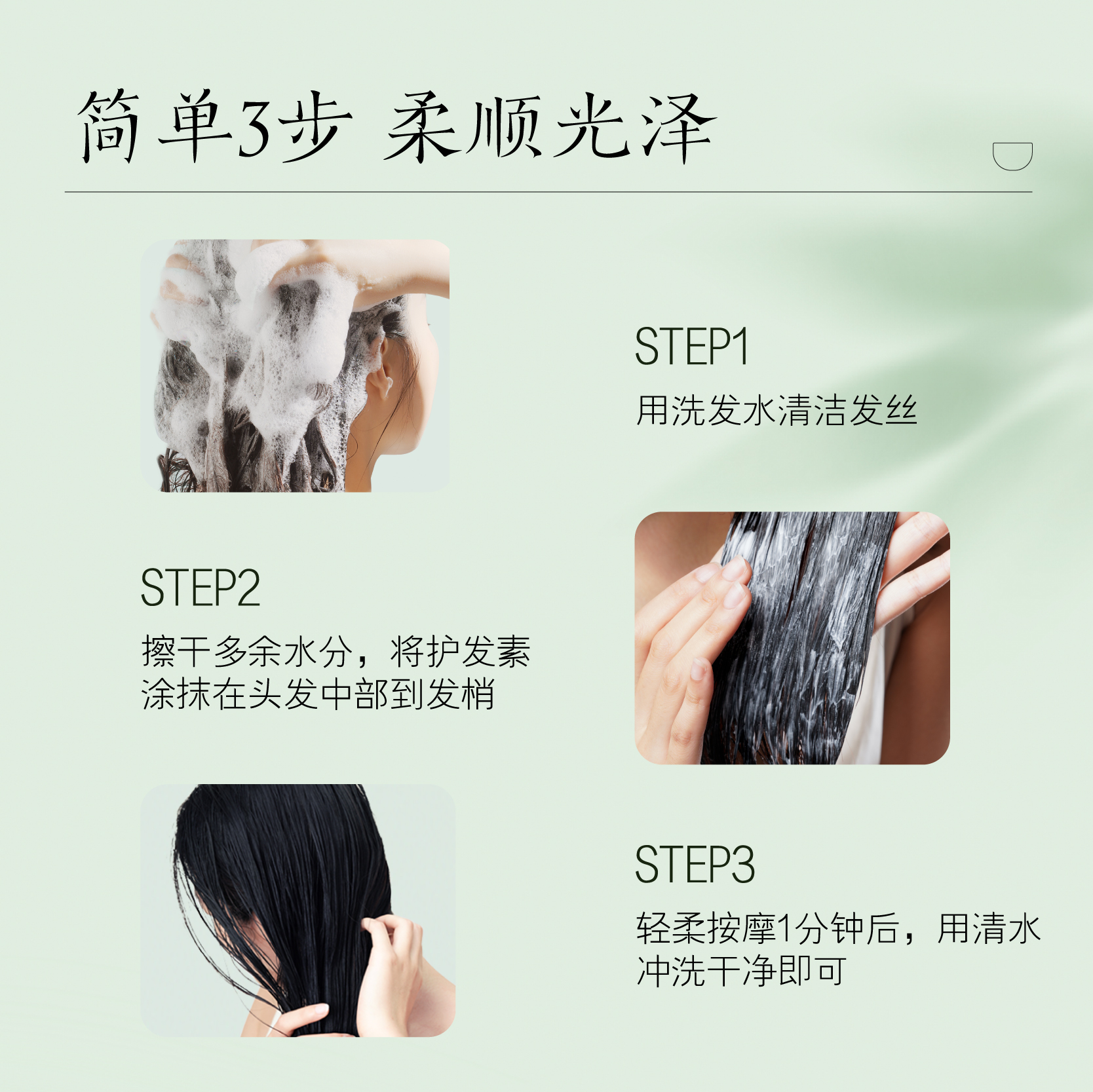 简单3步 柔顺光泽

STEP1

用洗发水清洁发丝

STEP2

擦干多余水分，将护发素涂抹在头发中部到发梢

STEP3

轻柔按摩1分钟后，用清水冲洗干净即可