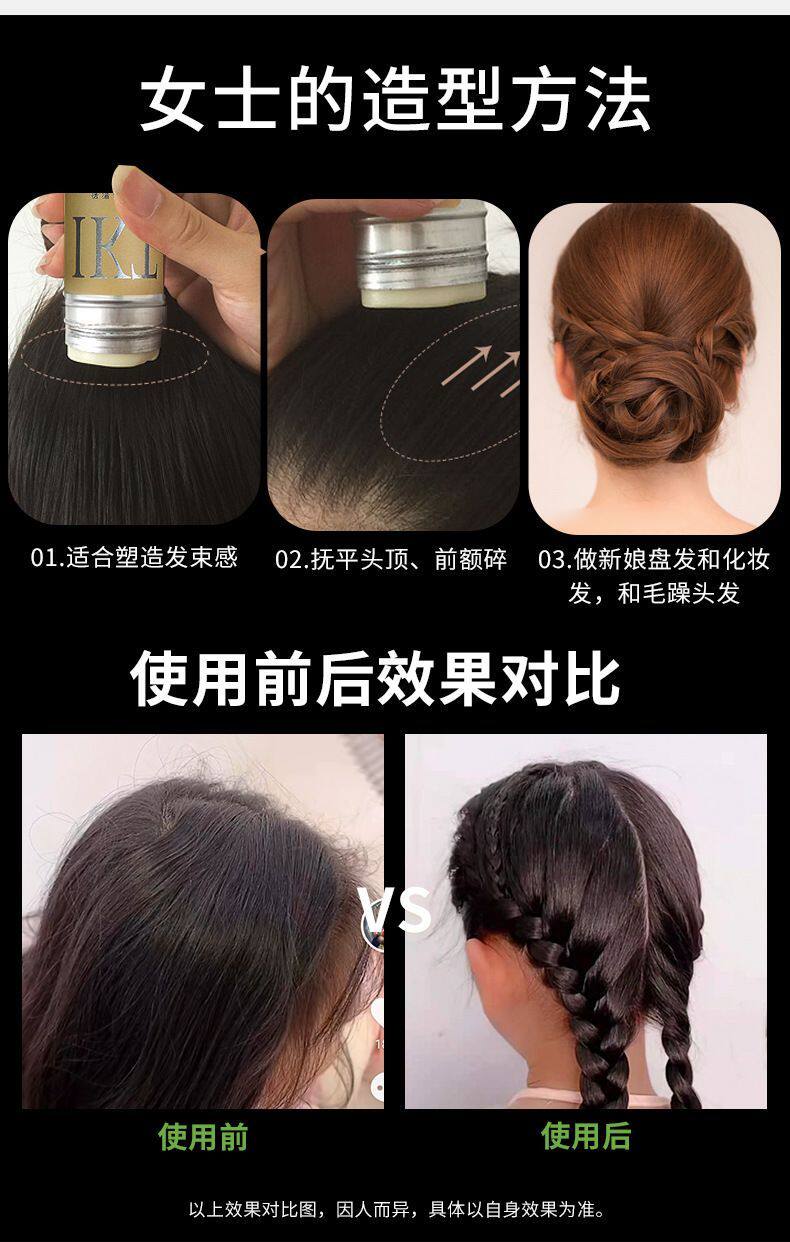 女士的造型方法

IKL

01.适合塑造发束感

02.抚平头顶、前额碎

03.做新娘盘发和化妆发，和毛躁头发

使用前后效果对比

VS

使用前

使用后

以上效果对比图，因人而异，具体以自身效果为准。